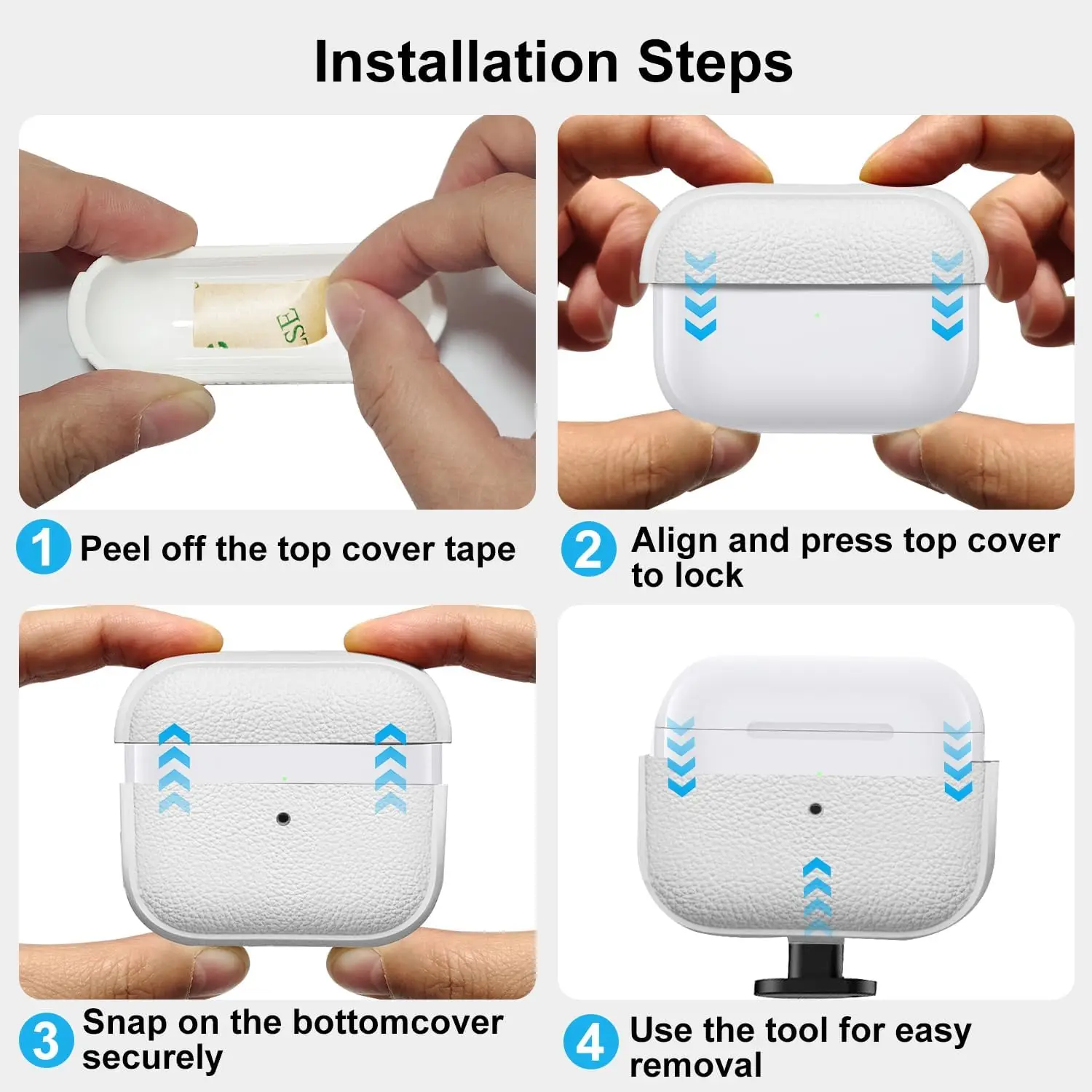 Installation Steps

SE

1 Peel off the top cover tape

2 Align and press top cover to lock

3 Snap on the bottomcover securely

4 Use the tool for easy removal