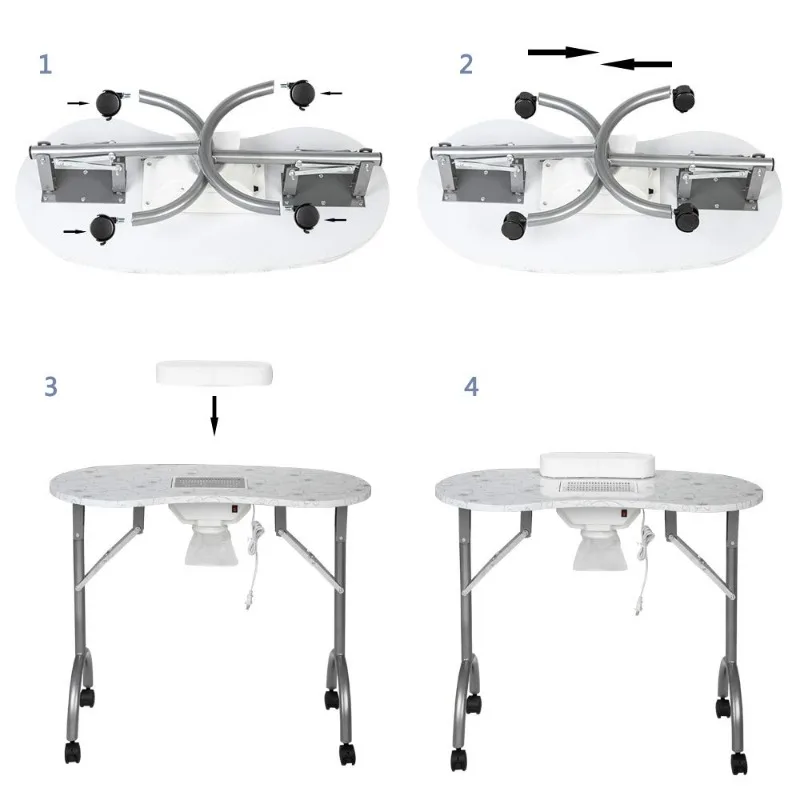 1

2

3

4