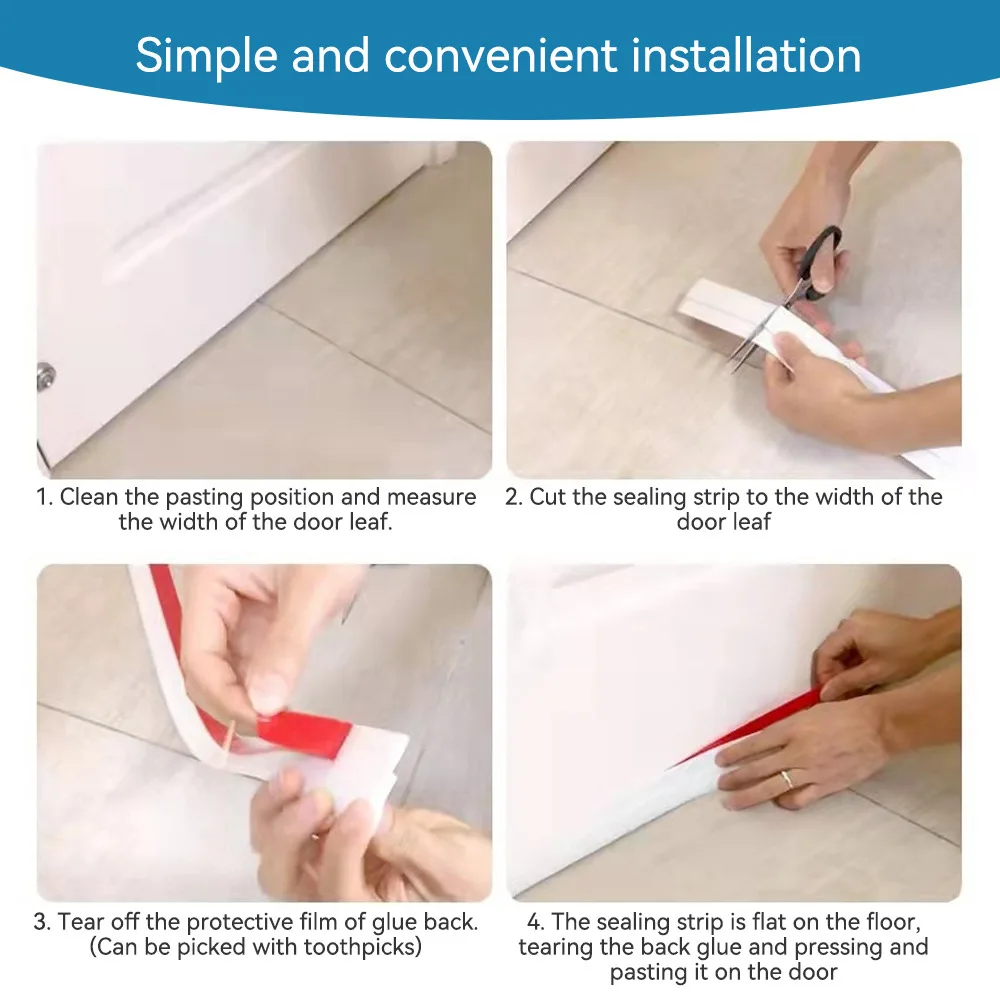 Simple and convenient installation

1. Clean the pasting position and measure the width of the door leaf.

2. Cut the sealing strip to the width of the door leaf

3. Tear off the protective film of glue back. (Can be picked with toothpicks)

4. The sealing strip is flat on the floor, tearing the back glue and pressing and pasting it on the door