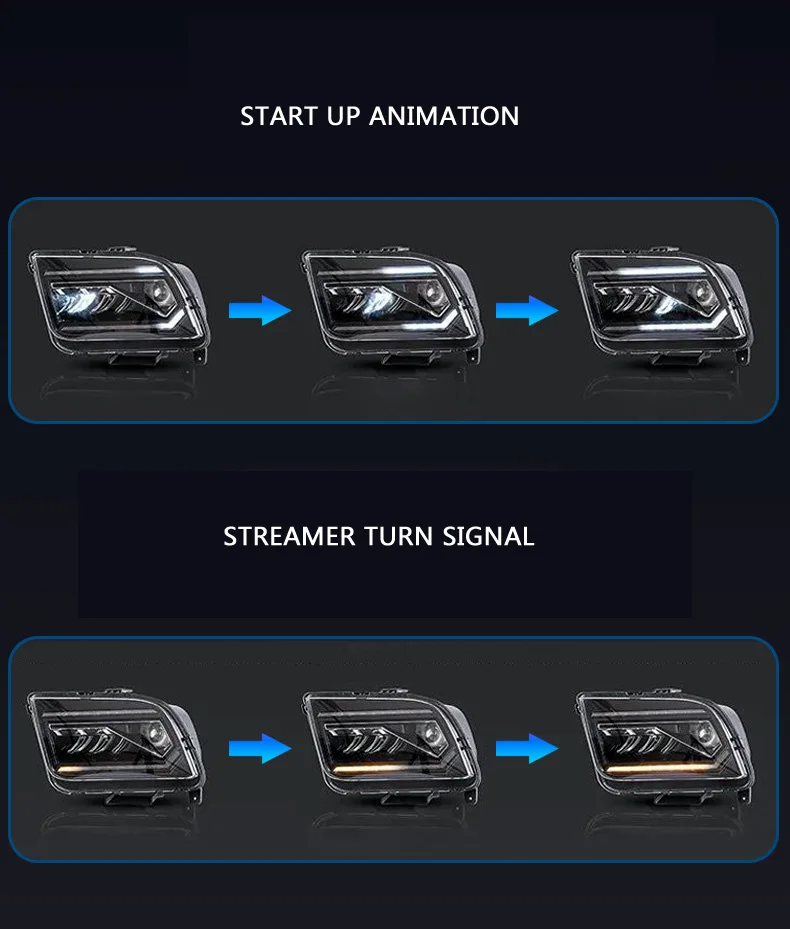 START UP ANIMATION

STREAMER TURN SIGNAL