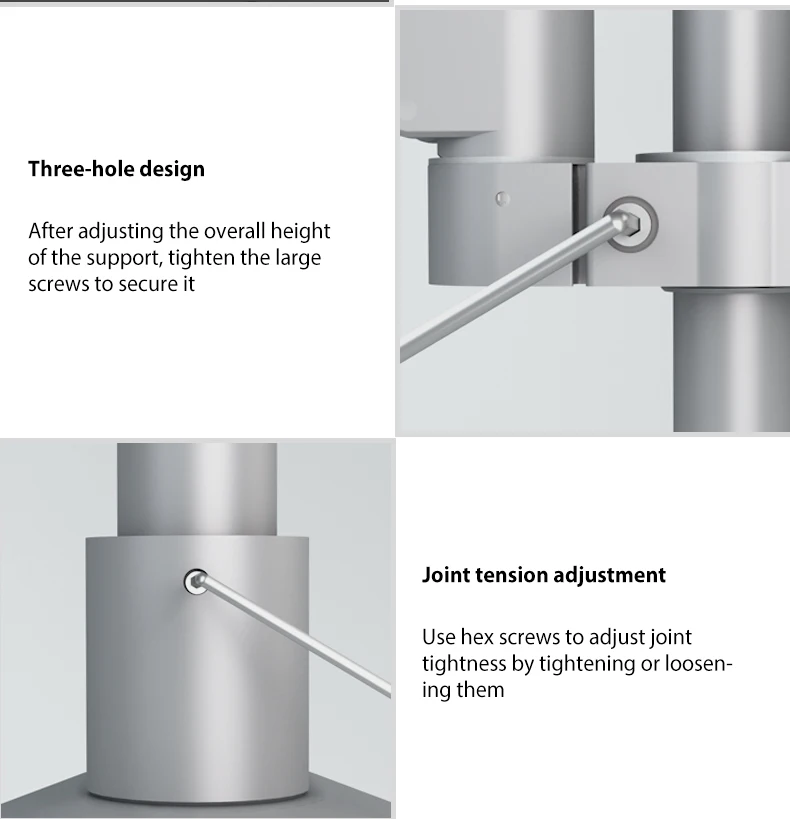 Three-hole design

After adjusting the overall height of the support, tighten the large screws to secure it

Joint tension adjustment

Use hex screws to adjust joint tightness by tightening or loosening them