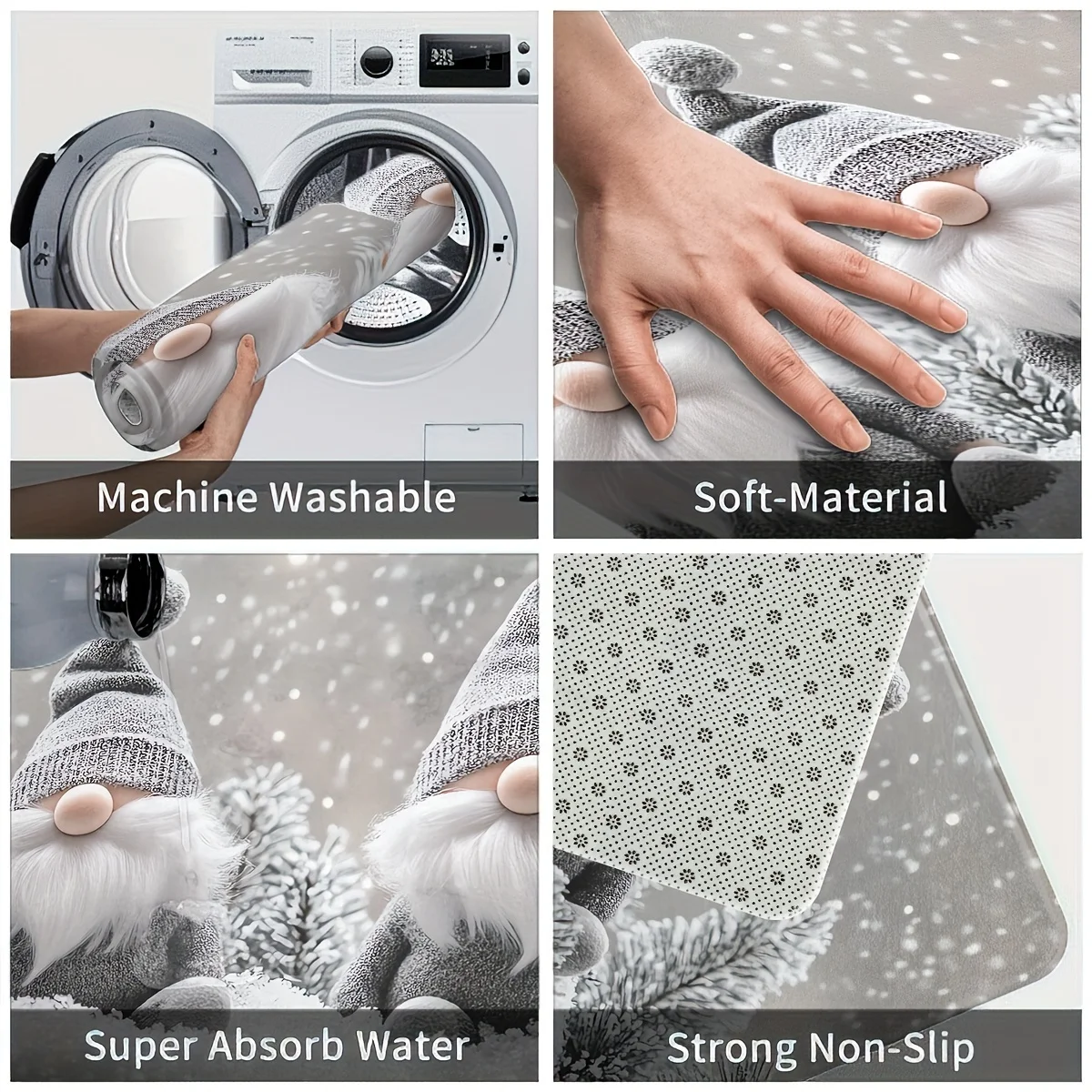 Machine Washable

Soft-Material

Super Absorb Water

Strong Non-Slip