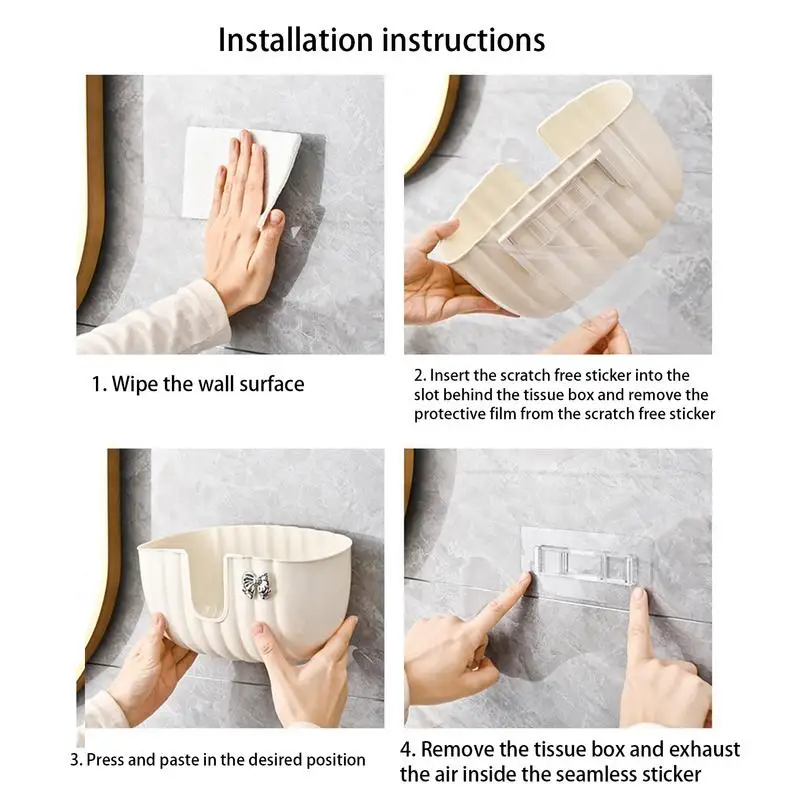 Installation instructions

1. Wipe the wall surface

2. Insert the scratch free sticker into the slot behind the tissue box and remove the protective film from the scratch free sticker

3. Press and paste in the desired position

4. Remove the tissue box and exhaust the air inside the seamless sticker