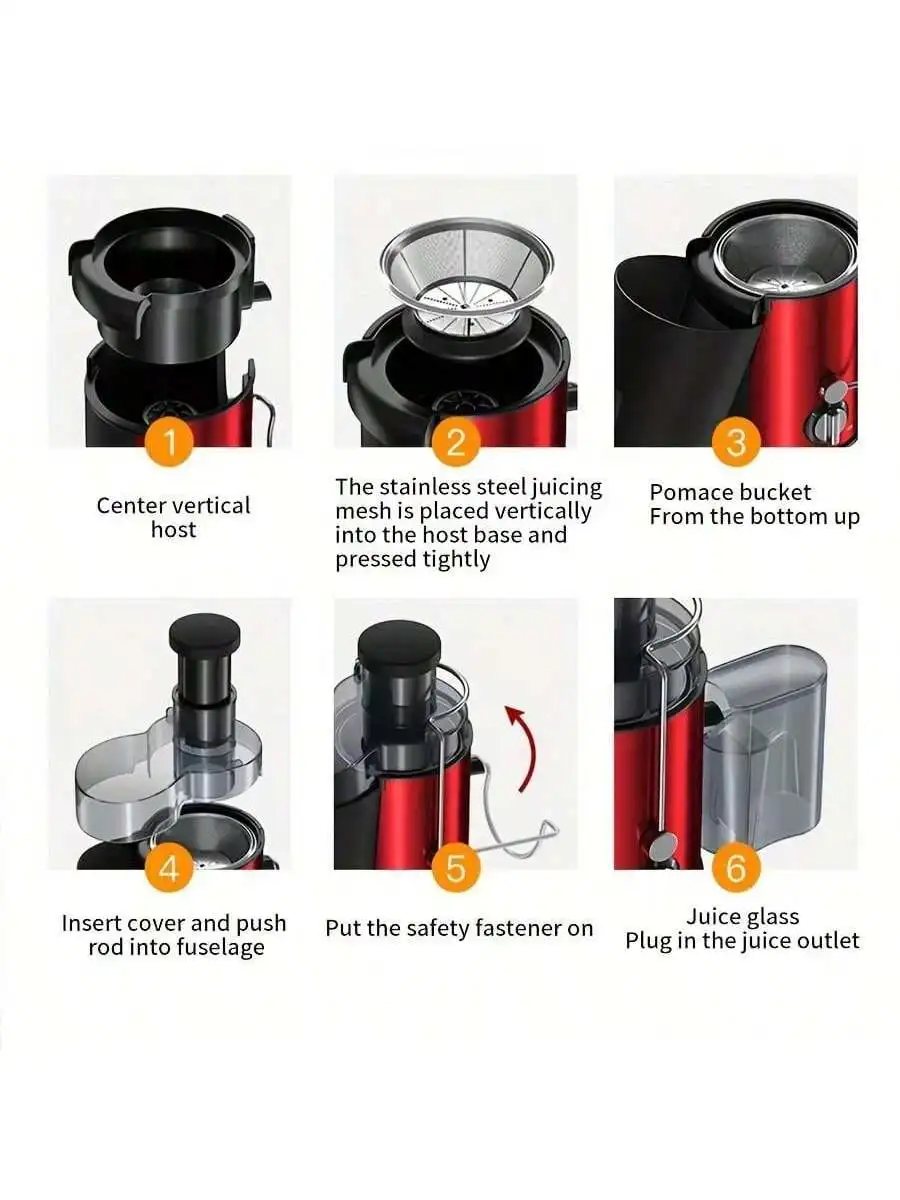 1

Center vertical host

2

The stainless steel juicing mesh is placed vertically into the host base and pressed tightly

3

Pomace bucket From the bottom up

4

Insert cover and push rod into fuselage

5

Put the safety fastener on

6

Juice glass Plug in the juice outlet