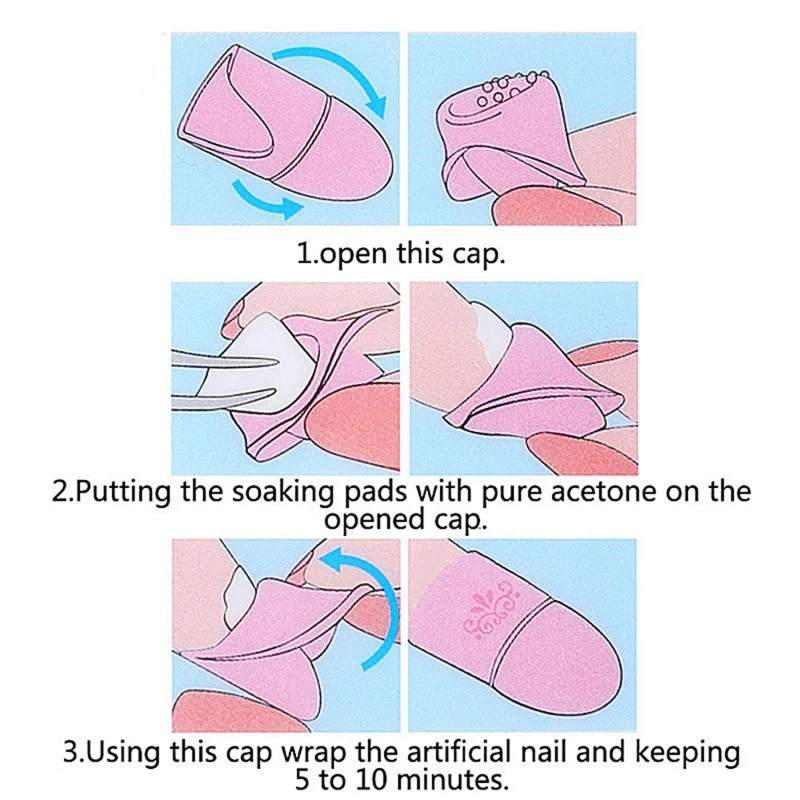 1.open this cap.

2.Putting the soaking pads with pure acetone on the opened cap.

3.Using this cap wrap the artificial nail and keeping 5 to 10 minutes.