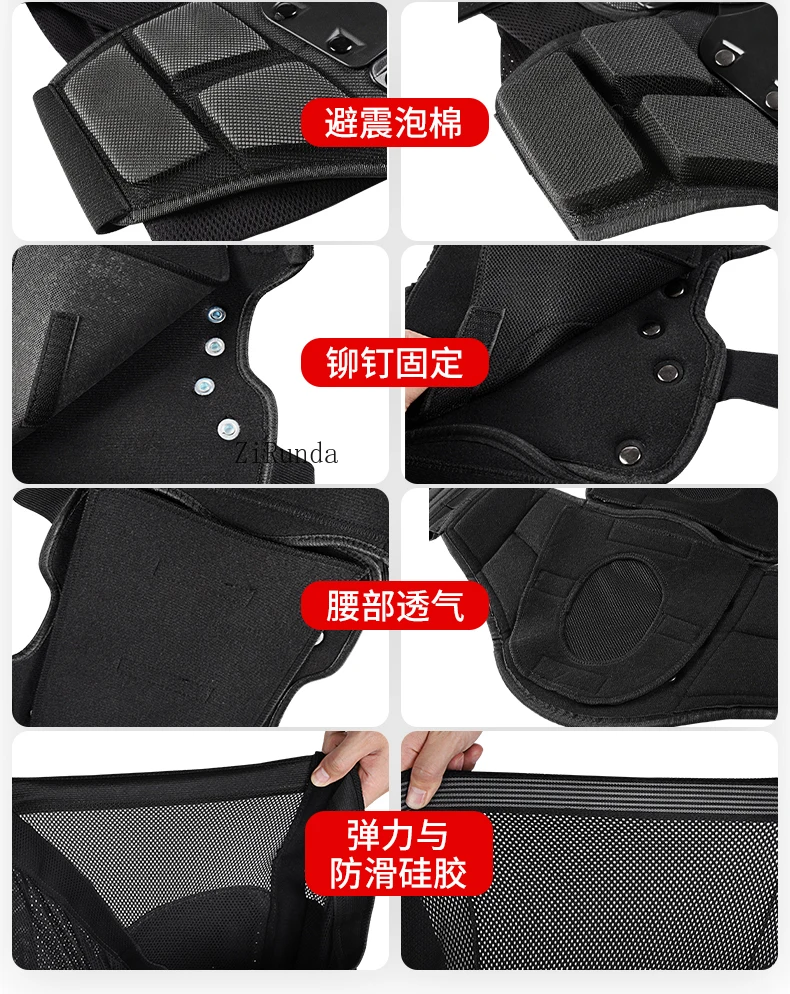 避震泡棉

铆钉固定

ZiRunda

腰部透气

弹力与
防滑硅胶