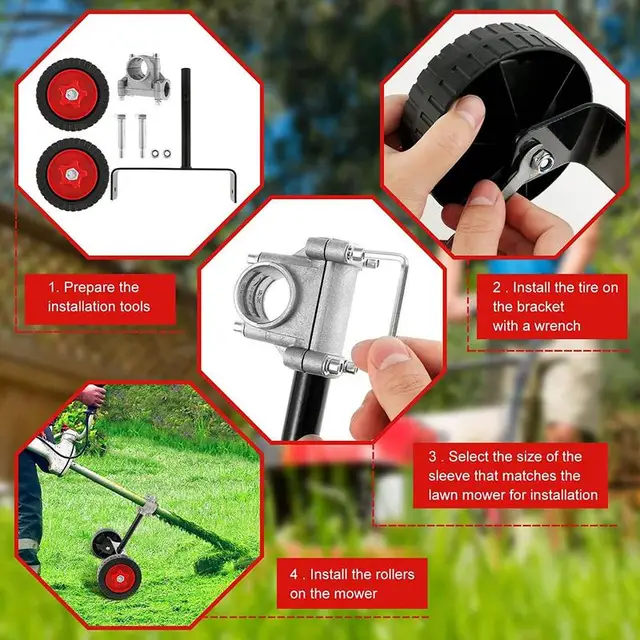 1. Prepare the installation tools

2 . Install the tire on the bracket with a wrench

3 . Select the size of the sleeve that matches the lawn mower for installation

4 . Install the rollers on the mower