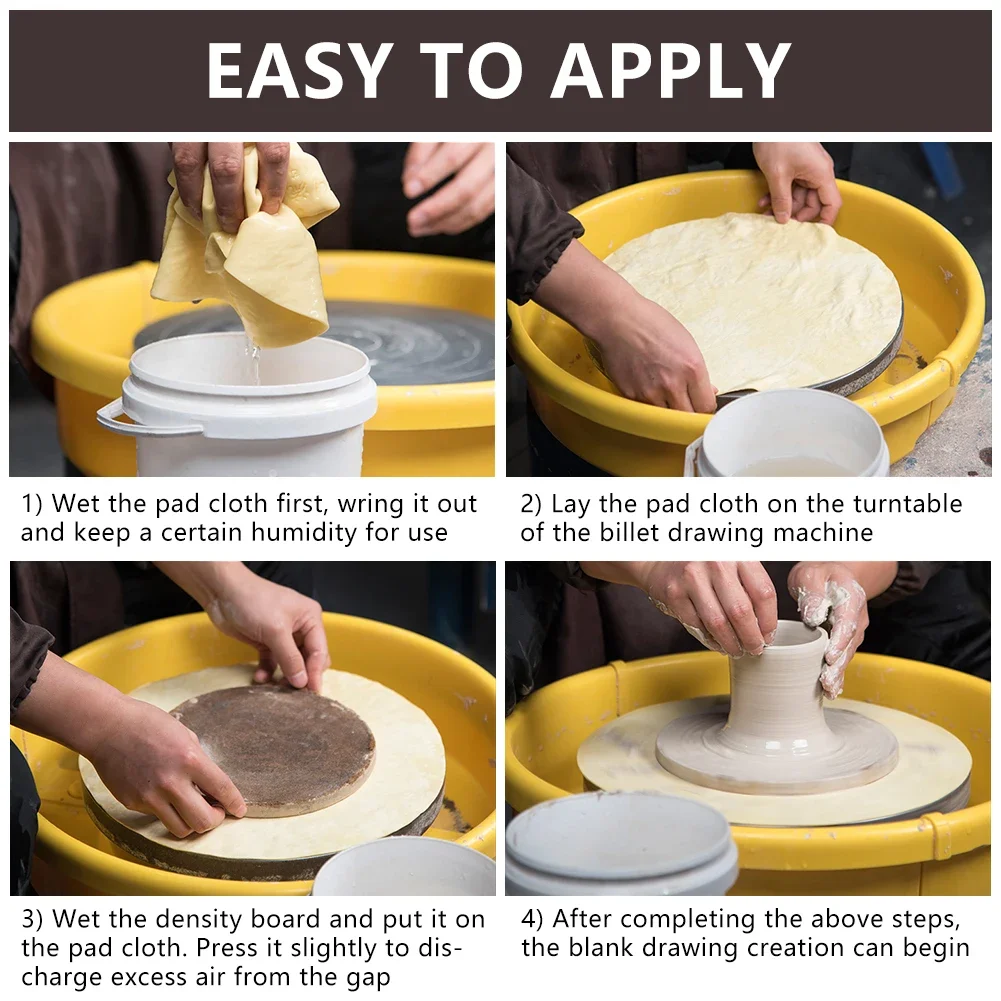 EASY TO APPLY

1) Wet the pad cloth first, wring it out and keep a certain humidity for use

2) Lay the pad cloth on the turntable of the billet drawing machine

3) Wet the density board and put it on the pad cloth. Press it slightly to discharge excess air from the gap

4) After completing the above steps, the blank drawing creation can begin