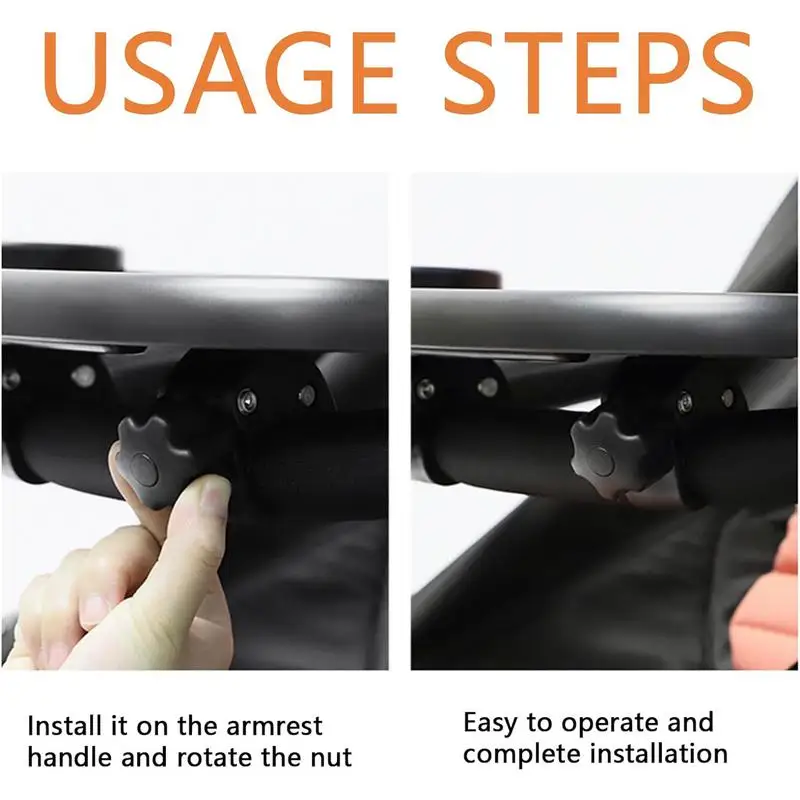 USAGE STEPS

Install it on the armrest handle and rotate the nut

Easy to operate and complete installation