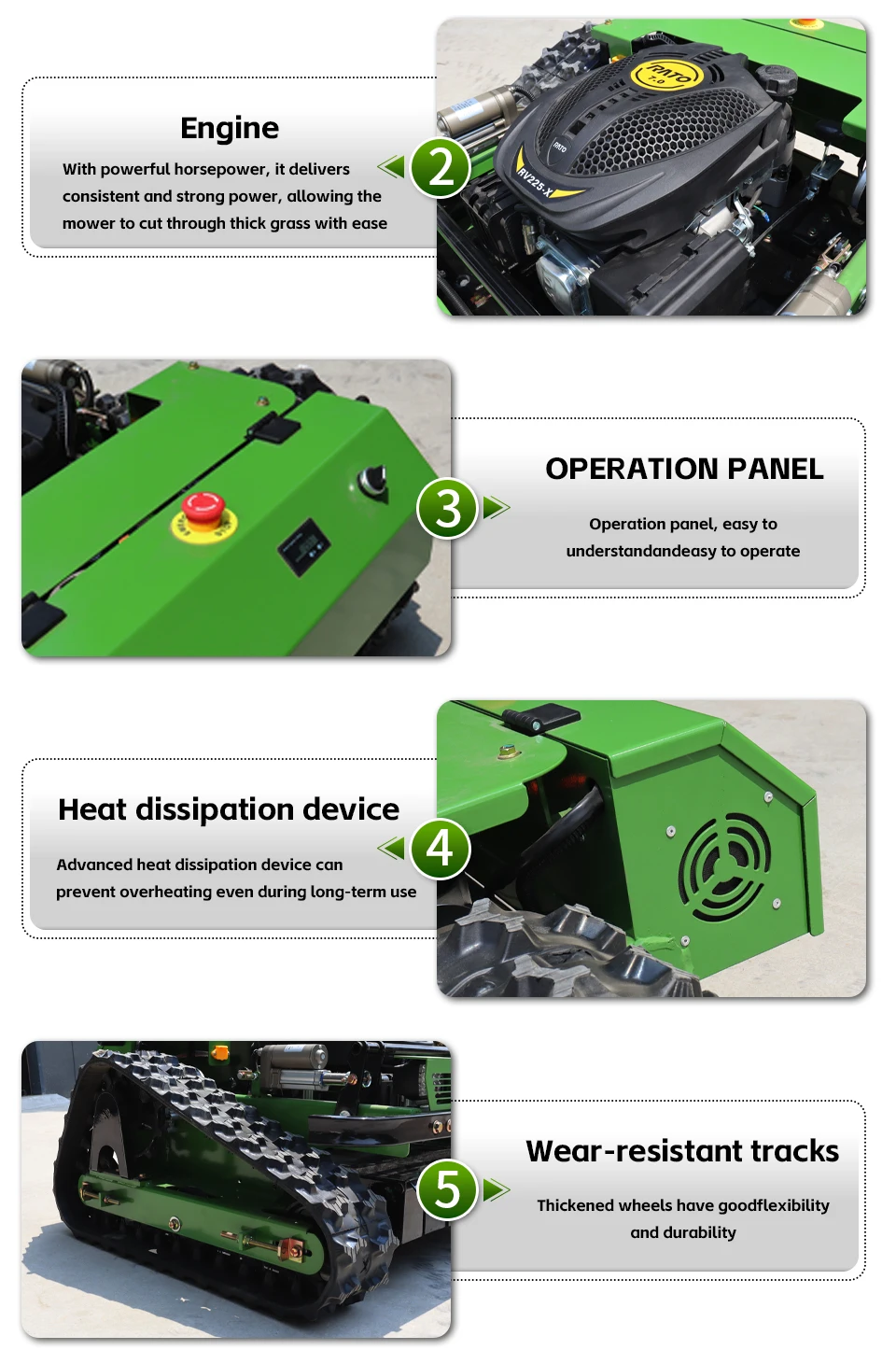 Engine

With powerful horsepower, it delivers consistent and strong power, allowing the mower to cut through thick grass with ease

2

RATO
7.0

RV225-X

3

OPERATION PANEL

Operation panel, easy to understandandeasy to operate

Heat dissipation device

Advanced heat dissipation device can prevent overheating even during long-term use

4

5

Wear-resistant tracks

Thickened wheels have goodflexibility and durability