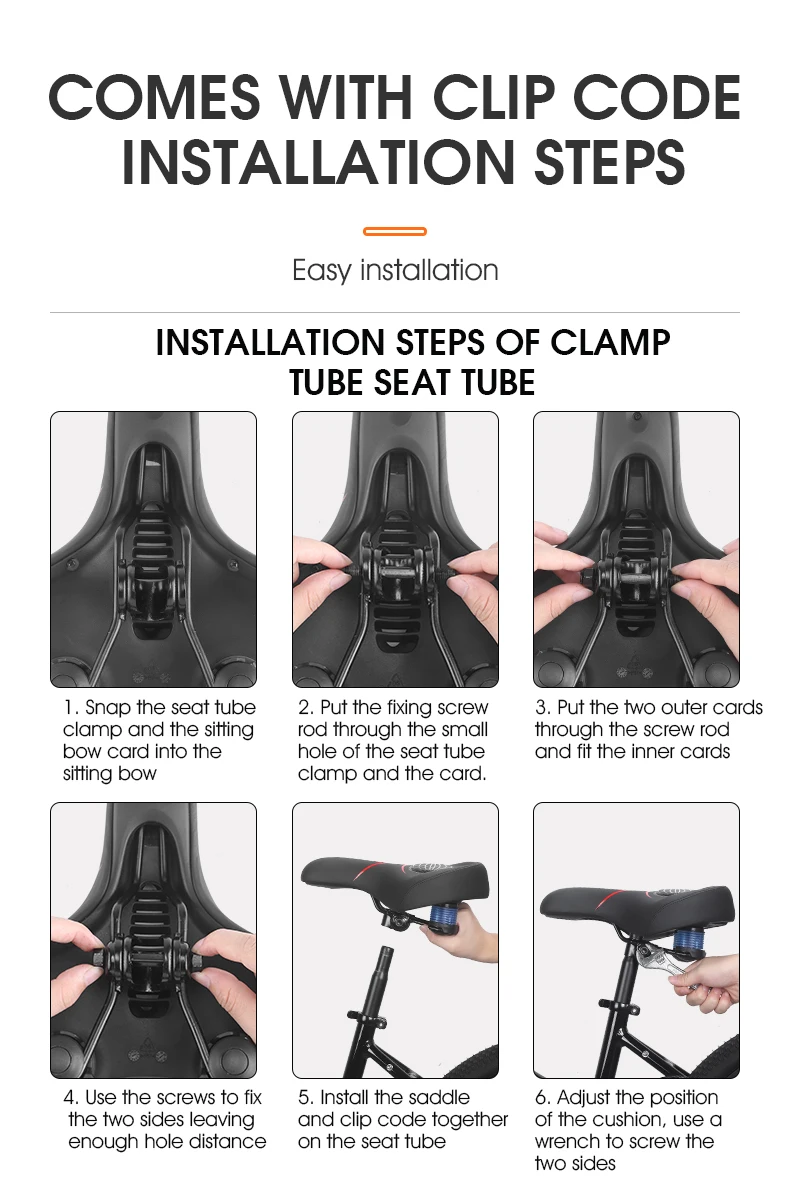 COMES WITH CLIP CODE INSTALLATION STEPS

Easy installation

INSTALLATION STEPS OF CLAMP TUBE SEAT TUBE

1. Snap the seat tube clamp and the sitting bow card into the sitting bow

2. Put the fixing screw rod through the small hole of the seat tube clamp and the card.

3. Put the two outer cards through the screw rod and fit the inner cards

4. Use the screws to fix the two sides leaving enough hole distance

5. Install the saddle and clip code together on the seat tube

6. Adjust the position of the cushion, use a wrench to screw the two sides