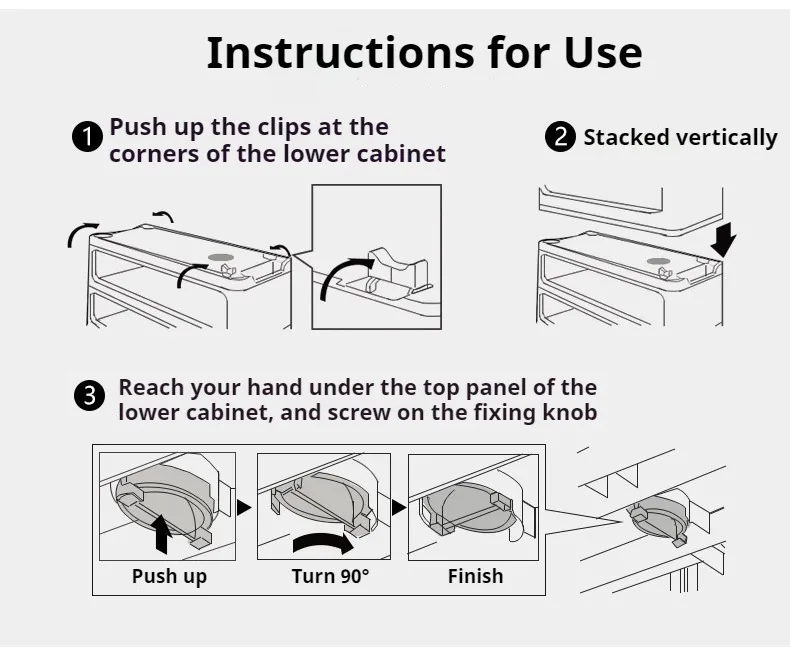 Instructions for Use

1 Push up the clips at the corners of the lower cabinet

2 Stacked vertically

3 Reach your hand under the top panel of the lower cabinet, and screw on the fixing knob

Push up

Turn 90°

Finish