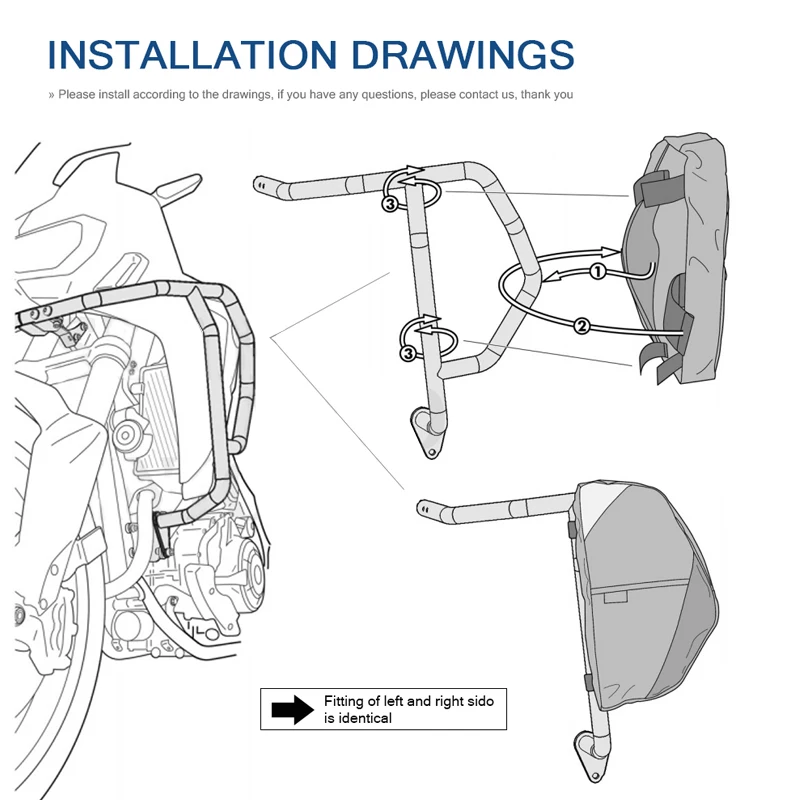 INSTALLATION DRAWINGS

» Please install according to the drawings, if you have any questions, please contact us, thank you

3

1

2

3

Fitting of left and right sido is identical