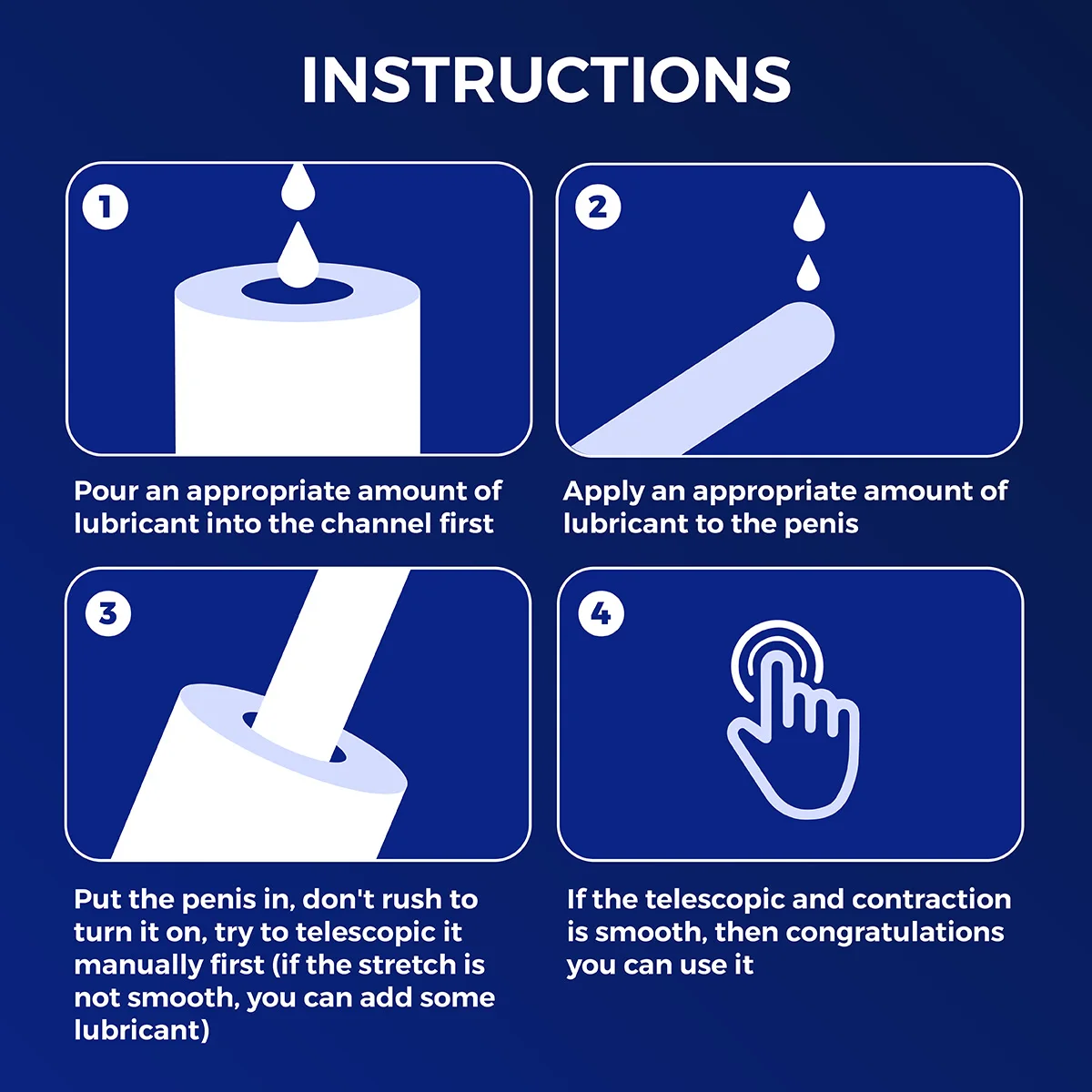 INSTRUCTIONS

1

Pour an appropriate amount of lubricant into the channel first

2

Apply an appropriate amount of lubricant to the penis

3

Put the penis in, don't rush to turn it on, try to telescopic it manually first (if the stretch is not smooth, you can add some lubricant)

4

If the telescopic and contraction is smooth, then congratulations you can use it