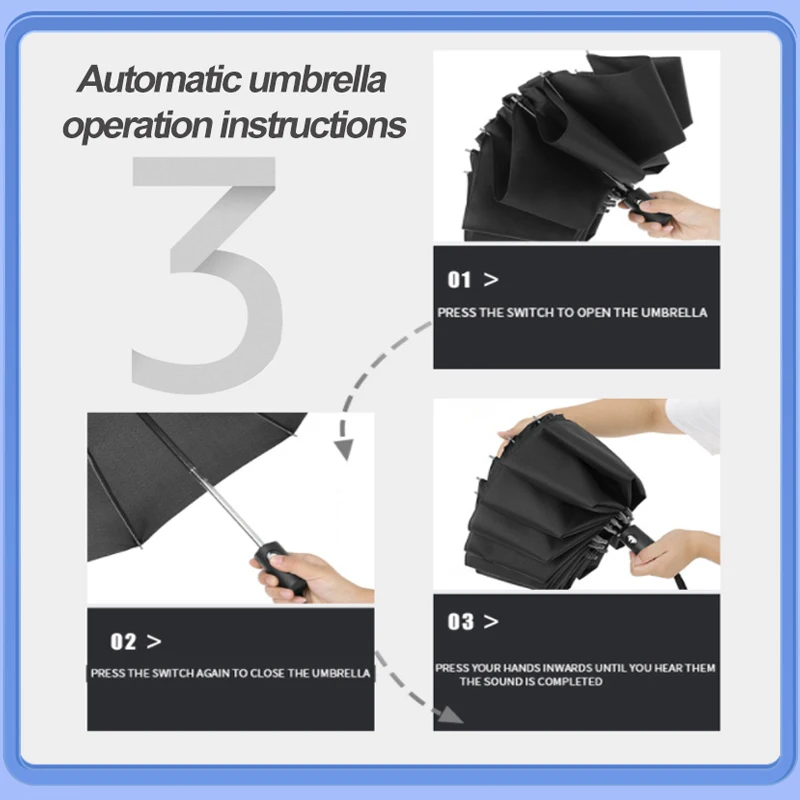 Automatic umbrella operation instructions

3

01 >

PRESS THE SWITCH TO OPEN THE UMBRELLA

02 >

PRESS THE SWITCH AGAIN TO CLOSE THE UMBRELLA

03 >

PRESS YOUR HANDS INWARDS UNTIL YOU HEAR THEM THE SOUND IS COMPLETED