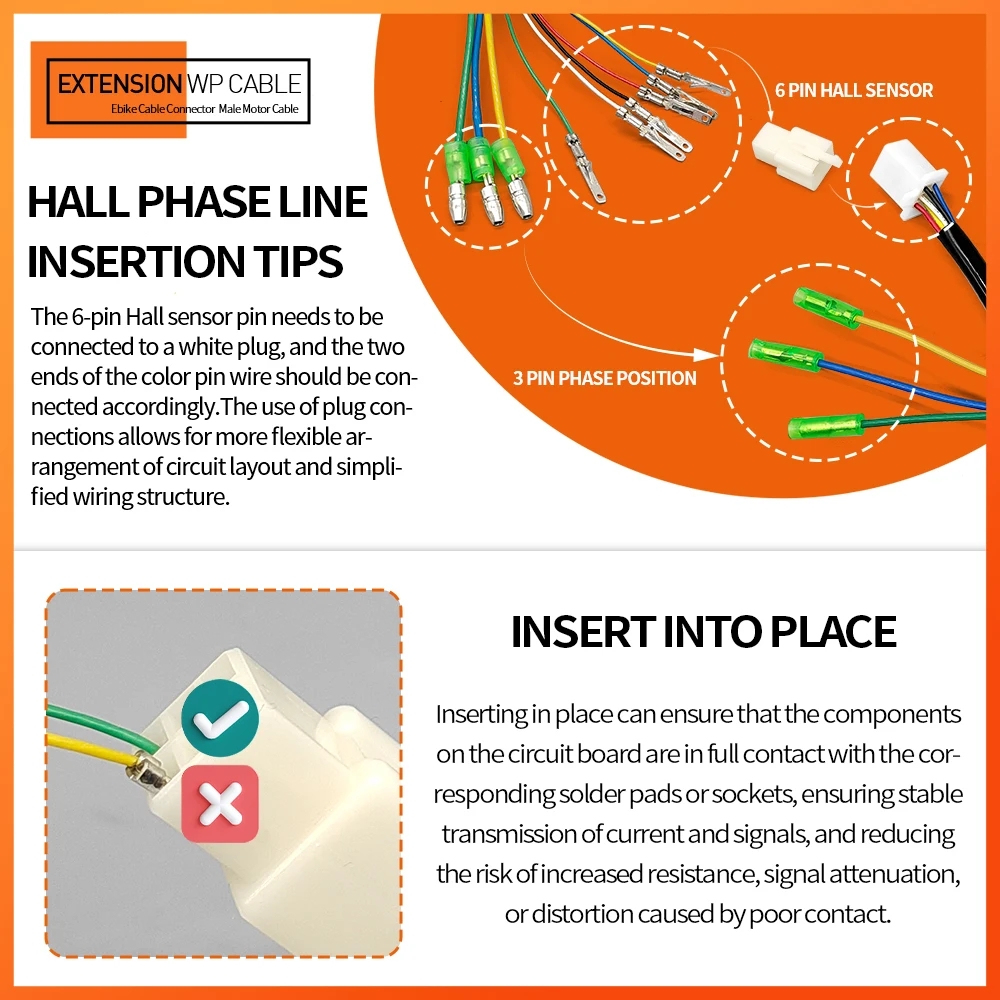 EXTENSION WP CABLE
Ebike Cable Connector Male Motor Cable

HALL PHASE LINE INSERTION TIPS

The 6-pin Hall sensor pin needs to be connected to a white plug, and the two ends of the color pin wire should be connected accordingly.The use of plug connections allows for more flexible arrangement of circuit layout and simplified wiring structure.

6 PIN HALL SENSOR

3 PIN PHASE POSITION

INSERT INTO PLACE

Inserting in place can ensure that the components on the circuit board are in full contact with the corresponding solder pads or sockets, ensuring stable transmission of current and signals, and reducing the risk of increased resistance, signal attenuation, or distortion caused by poor contact.