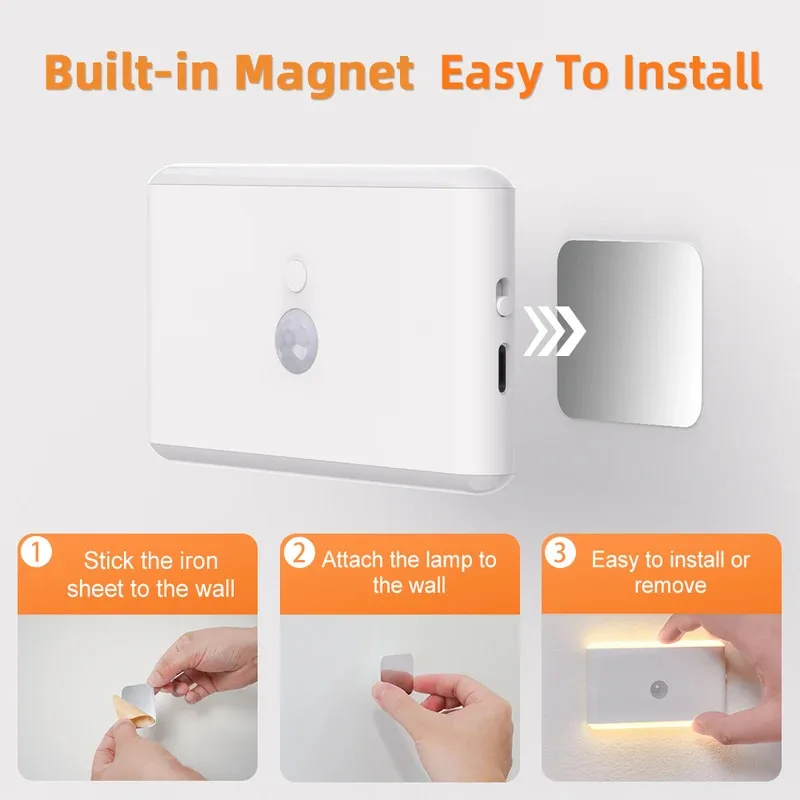 Built-in Magnet Easy To Install

1 Stick the iron sheet to the wall

2 Attach the lamp to the wall

3 Easy to install or remove