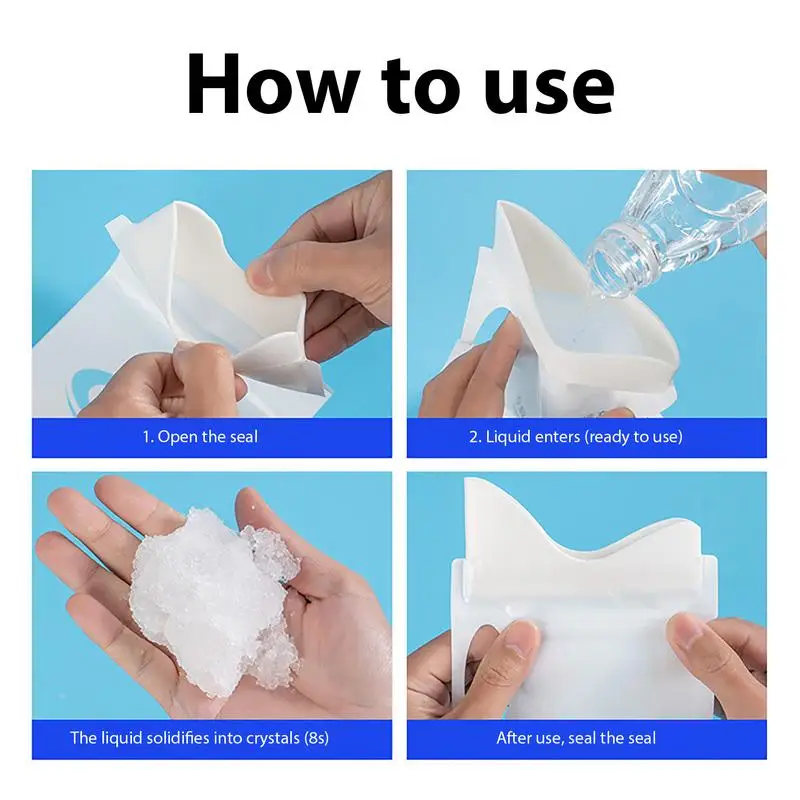 How to use

1. Open the seal

2. Liquid enters (ready to use)

The liquid solidifies into crystals (8s)

After use, seal the seal