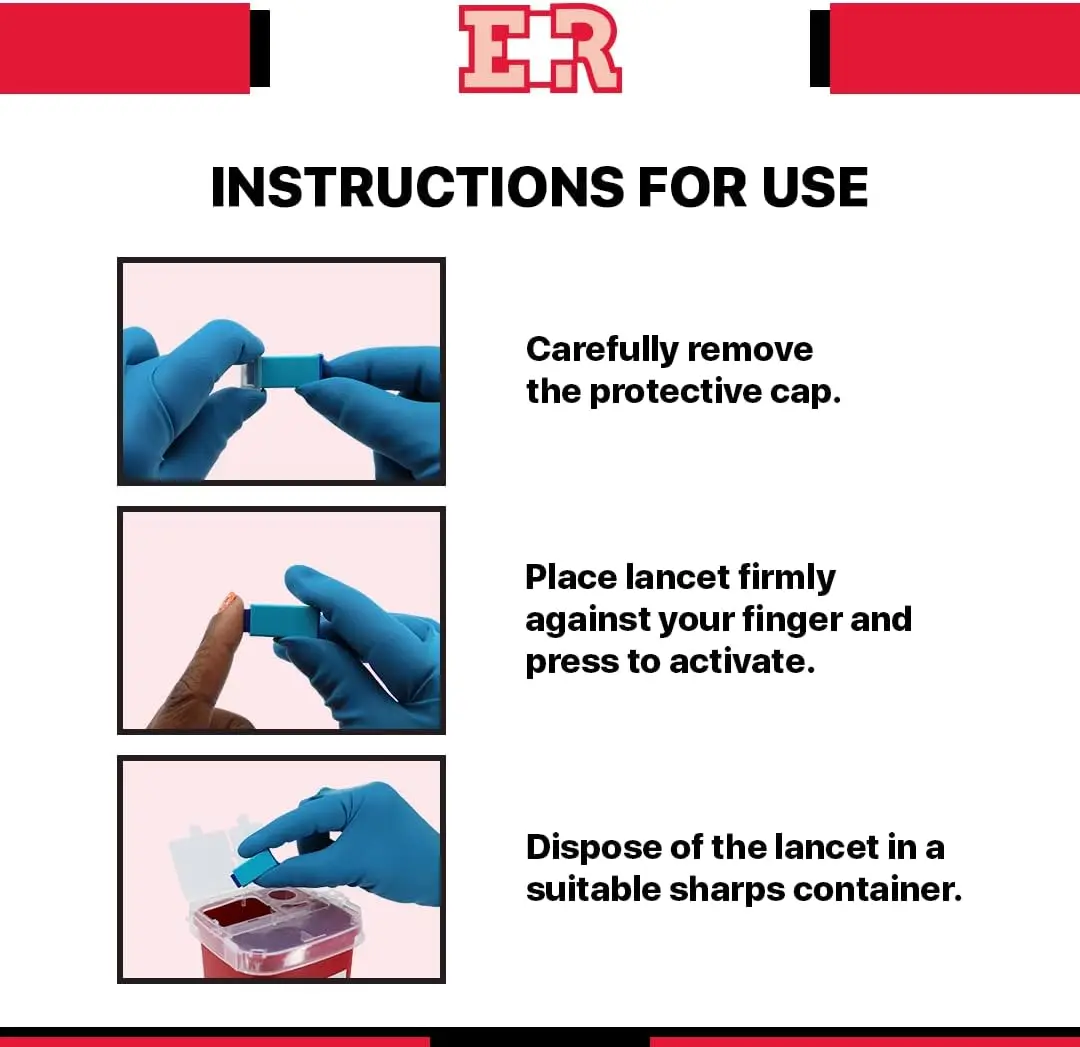 E.R

INSTRUCTIONS FOR USE

Carefully remove the protective cap.

Place lancet firmly against your finger and press to activate.

Dispose of the lancet in a suitable sharps container.