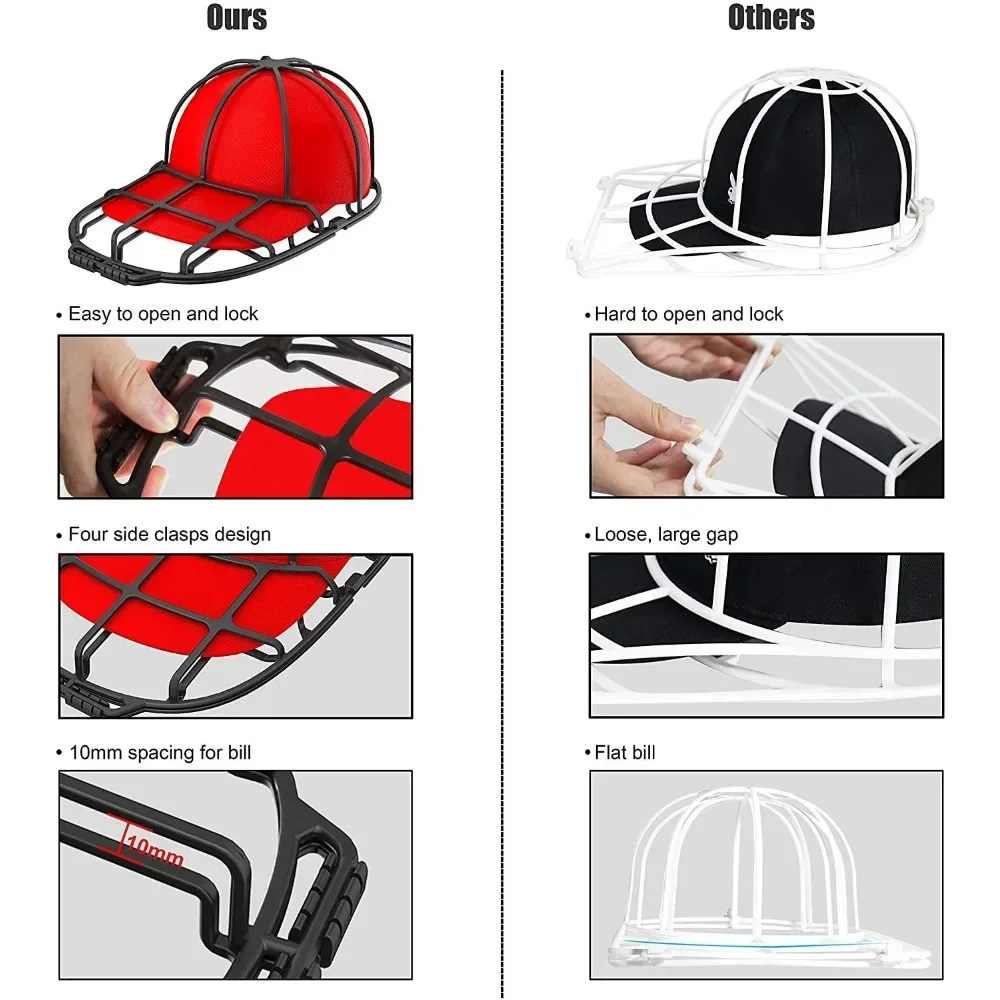 Ours

• Easy to open and lock

• Four side clasps design

• 10mm spacing for bill

10mm

Others

• Hard to open and lock

• Loose, large gap

• Flat bill