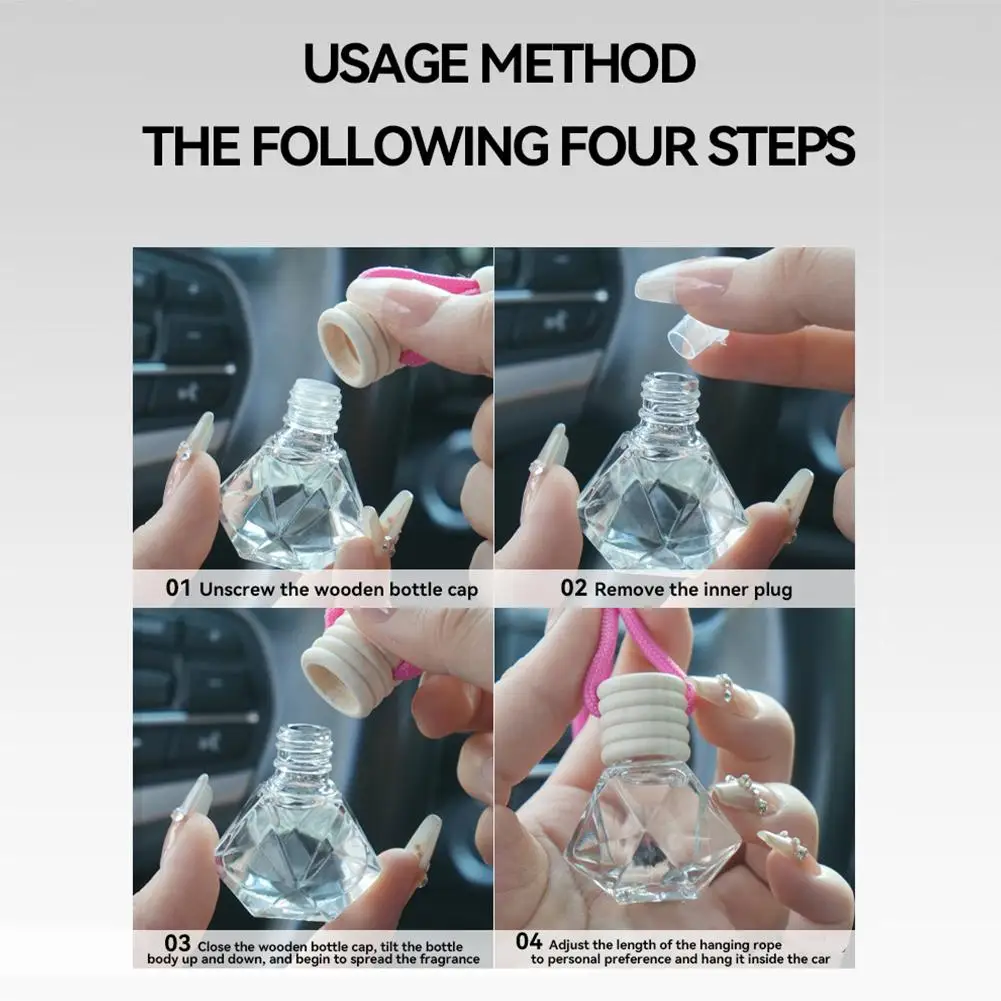 USAGE METHOD
THE FOLLOWING FOUR STEPS

01 Unscrew the wooden bottle cap

02 Remove the inner plug

03 Close the wooden bottle cap, tilt the bottle body up and down, and begin to spread the fragrance

04 Adjust the length of the hanging rope to personal preference and hang it inside the car