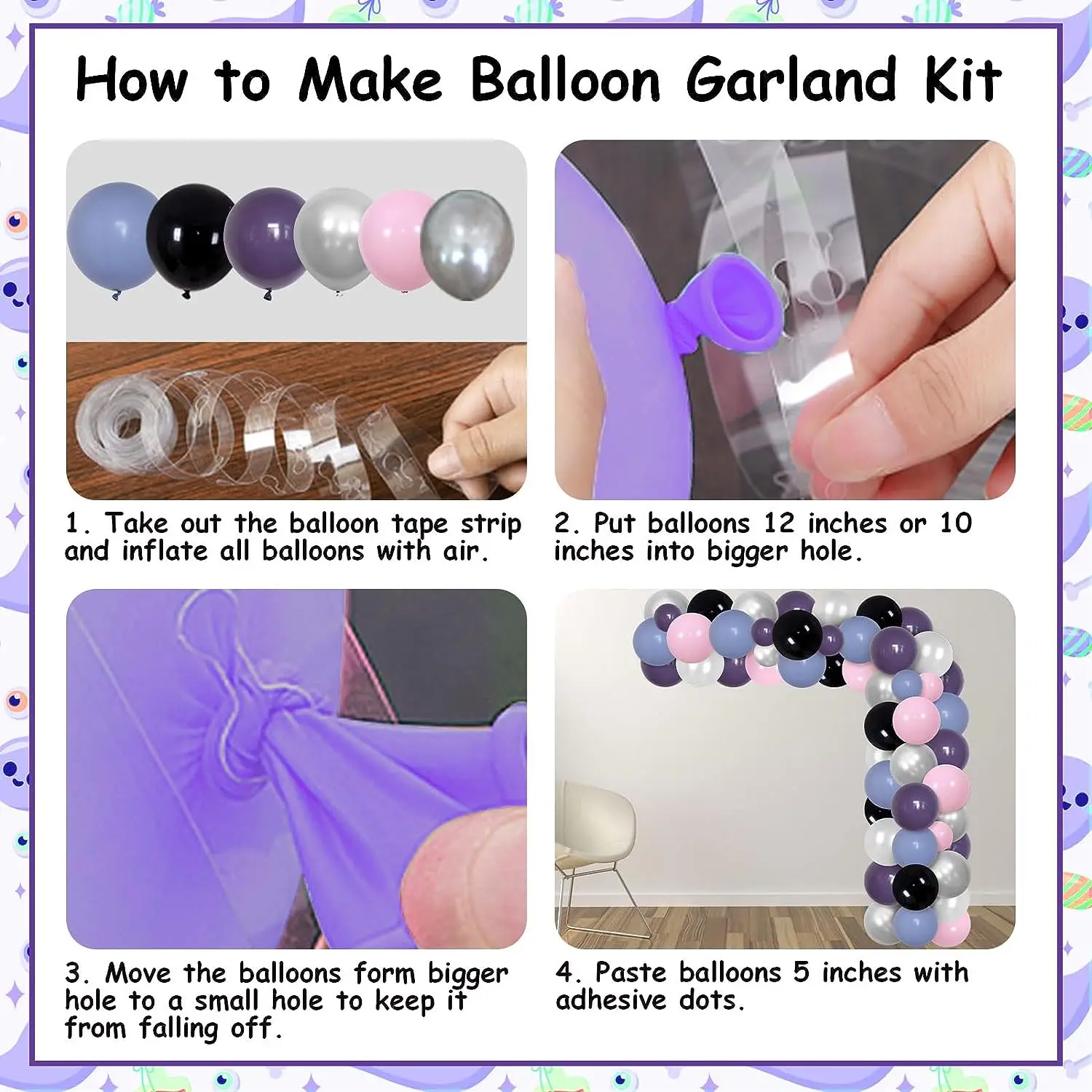 How to Make Balloon Garland Kit

1. Take out the balloon tape strip and inflate all balloons with air.

2. Put balloons 12 inches or 10 inches into bigger hole.

3. Move the balloons form bigger hole to a small hole to keep it from falling off.

4. Paste balloons 5 inches with adhesive dots.