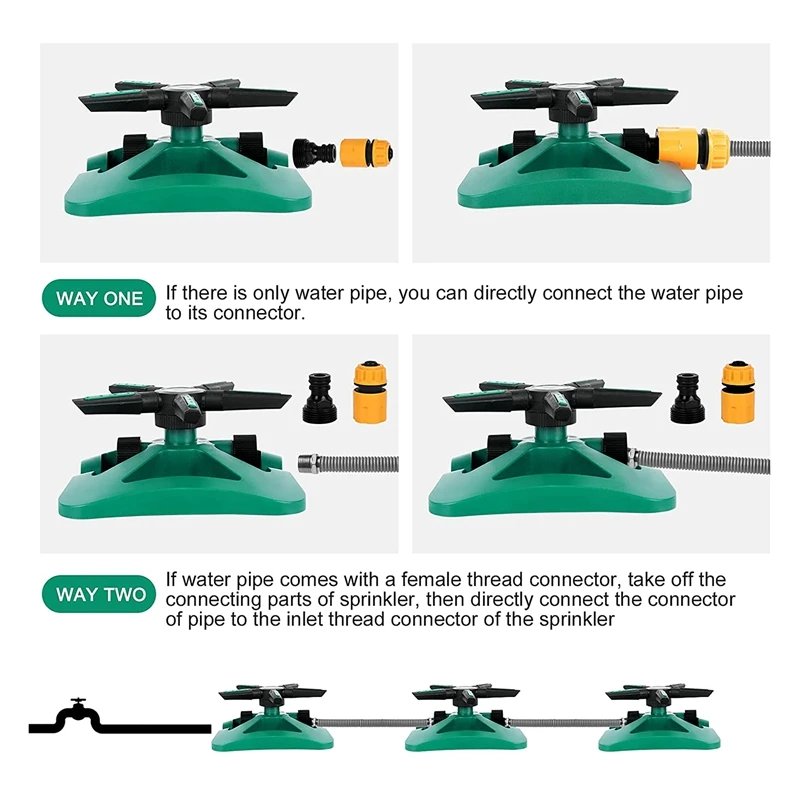 WAY ONE If there is only water pipe, you can directly connect the water pipe to its connector.

WAY TWO If water pipe comes with a female thread connector, take off the connecting parts of sprinkler, then directly connect the connector of pipe to the inlet thread connector of the sprinkler