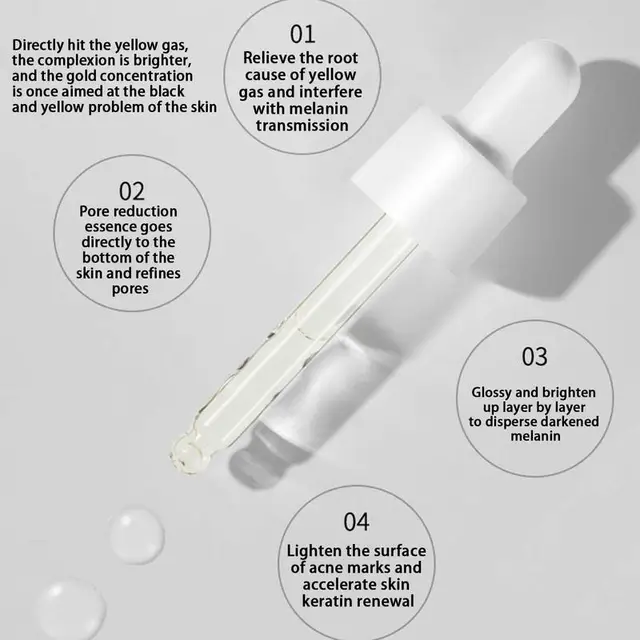 Directly hit the yellow gas, the complexion is brighter, and the gold concentration is once aimed at the black and yellow problem of the skin

01
Relieve the root cause of yellow gas and interfere with melanin transmission

02
Pore reduction essence goes directly to the bottom of the skin and refines pores

03
Glossy and brighten up layer by layer to disperse darkened melanin

04
Lighten the surface of acne marks and accelerate skin keratin renewal