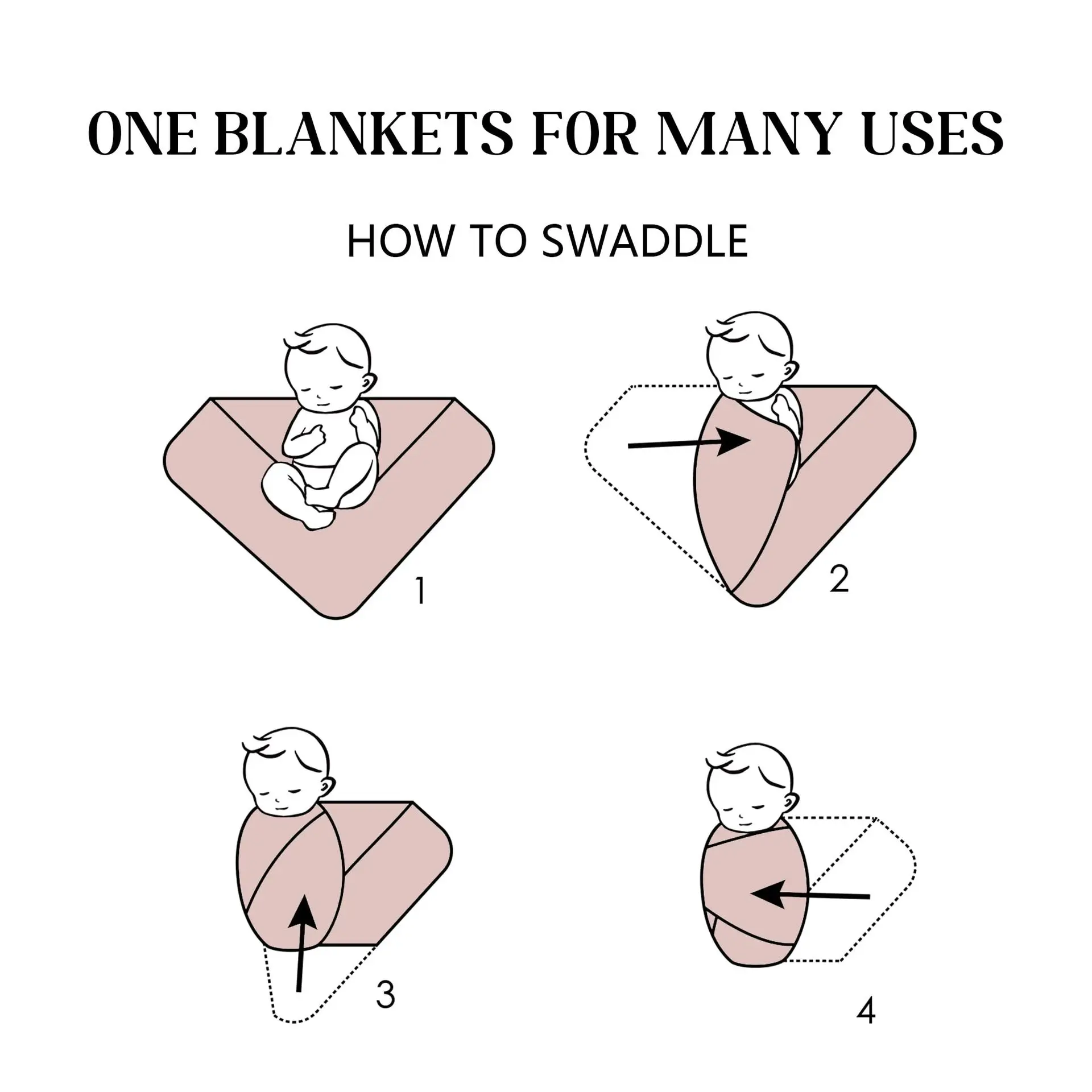 ONE BLANKETS FOR MANY USES

HOW TO SWADDLE

1

2

3

4