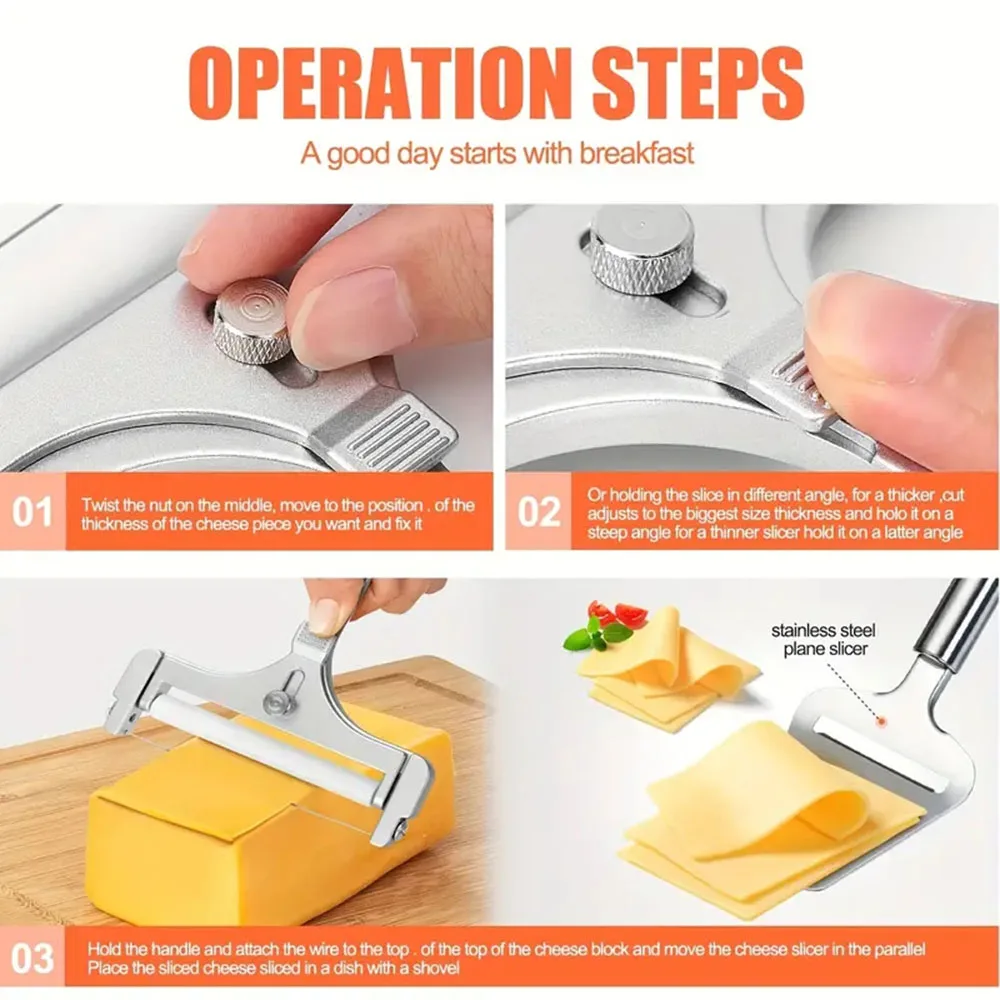 OPERATION STEPS

A good day starts with breakfast

01 Twist the nut on the middle, move to the position . of the thickness of the cheese piece you want and fix it

02 Or holding the slice in different angle, for a thicker ,cut adjusts to the biggest size thickness and holo it on a steep angle for a thinner slicer hold it on a latter angle

stainless steel plane slicer

03 Hold the handle and attach the wire to the top . of the top of the cheese block and move the cheese slicer in the parallel Place the sliced cheese sliced in a dish with a shovel