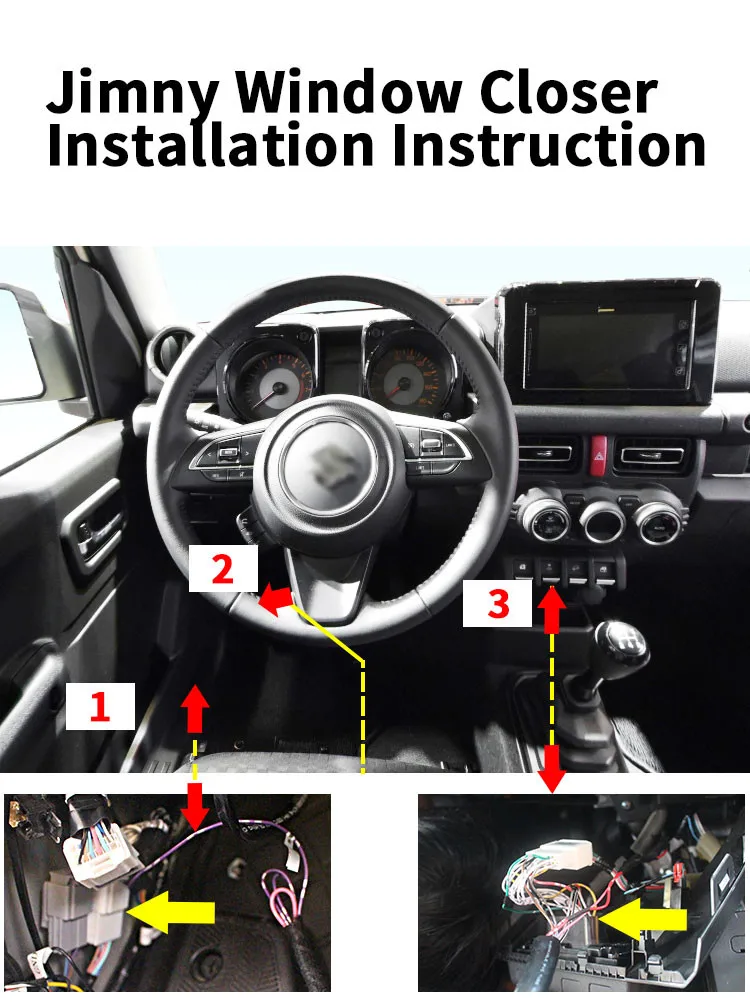 Jimny Window Closer Installation Instruction

2

3

1