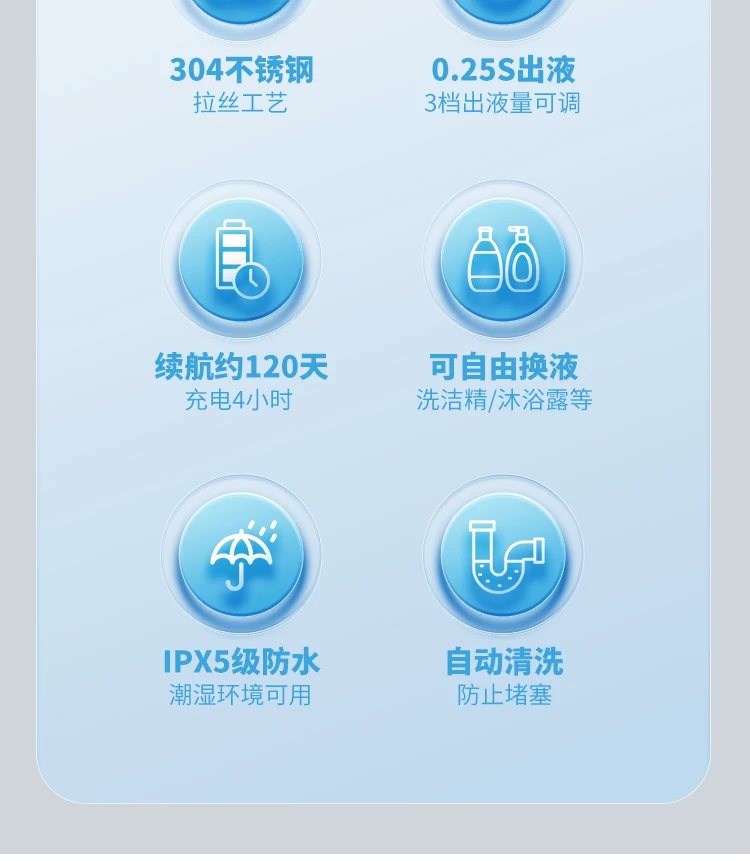 304不锈钢
拉丝工艺

0.25S出液
3档出液量可调

续航约120天
充电4小时

可自由换液
洗洁精/沐浴露等

IPX5级防水
潮湿环境可用

自动清洗
防止堵塞