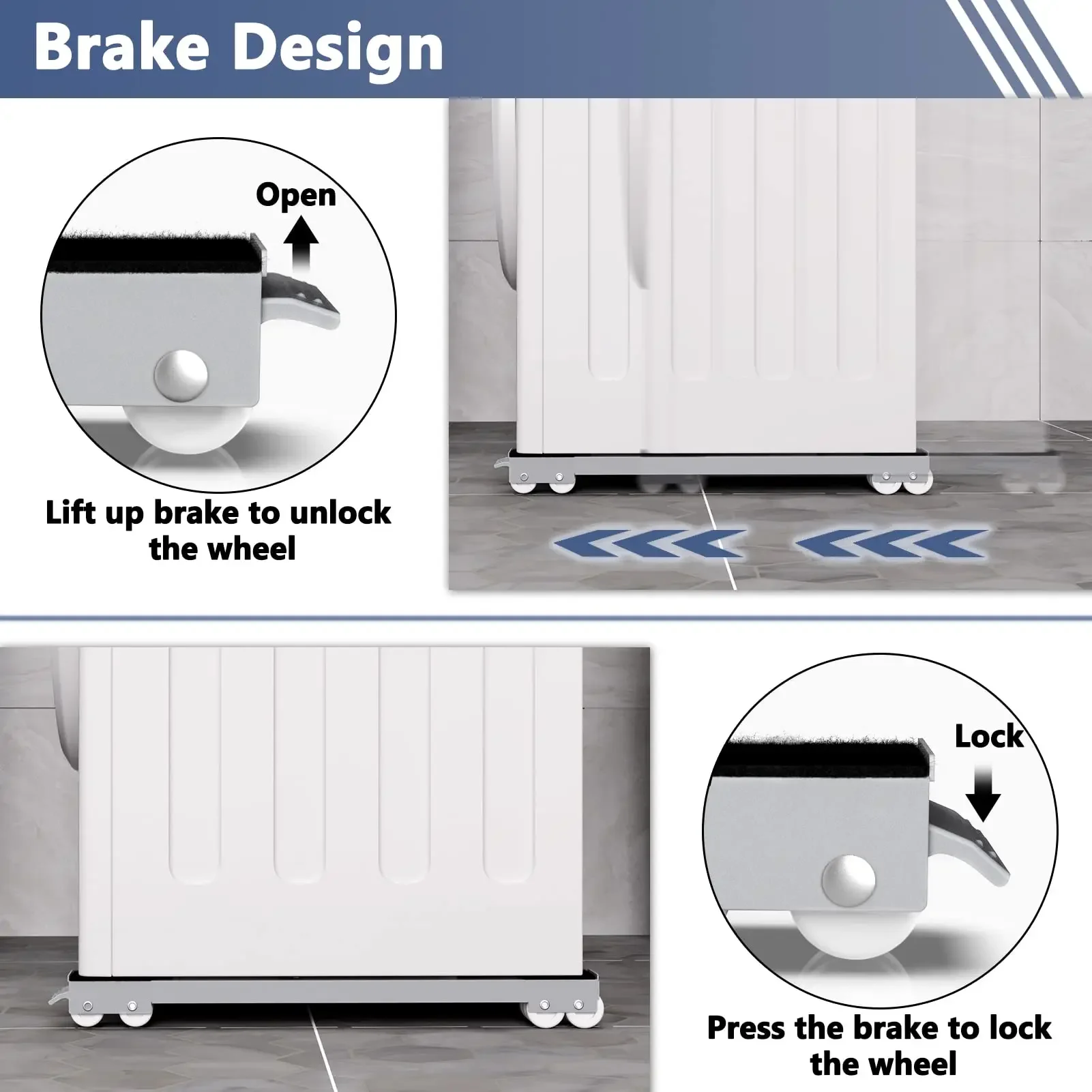 Brake Design

Open

Lift up brake to unlock the wheel

Lock

Press the brake to lock the wheel