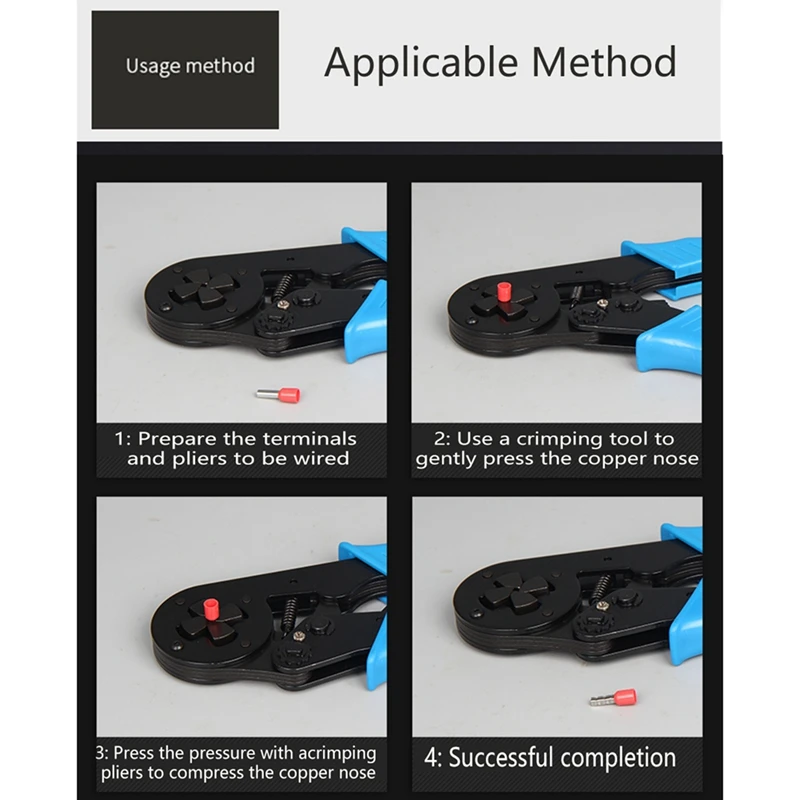 Usage method

Applicable Method

1: Prepare the terminals and pliers to be wired

2: Use a crimping tool to gently press the copper nose

3: Press the pressure with acrimping pliers to compress the copper nose

4: Successful completion