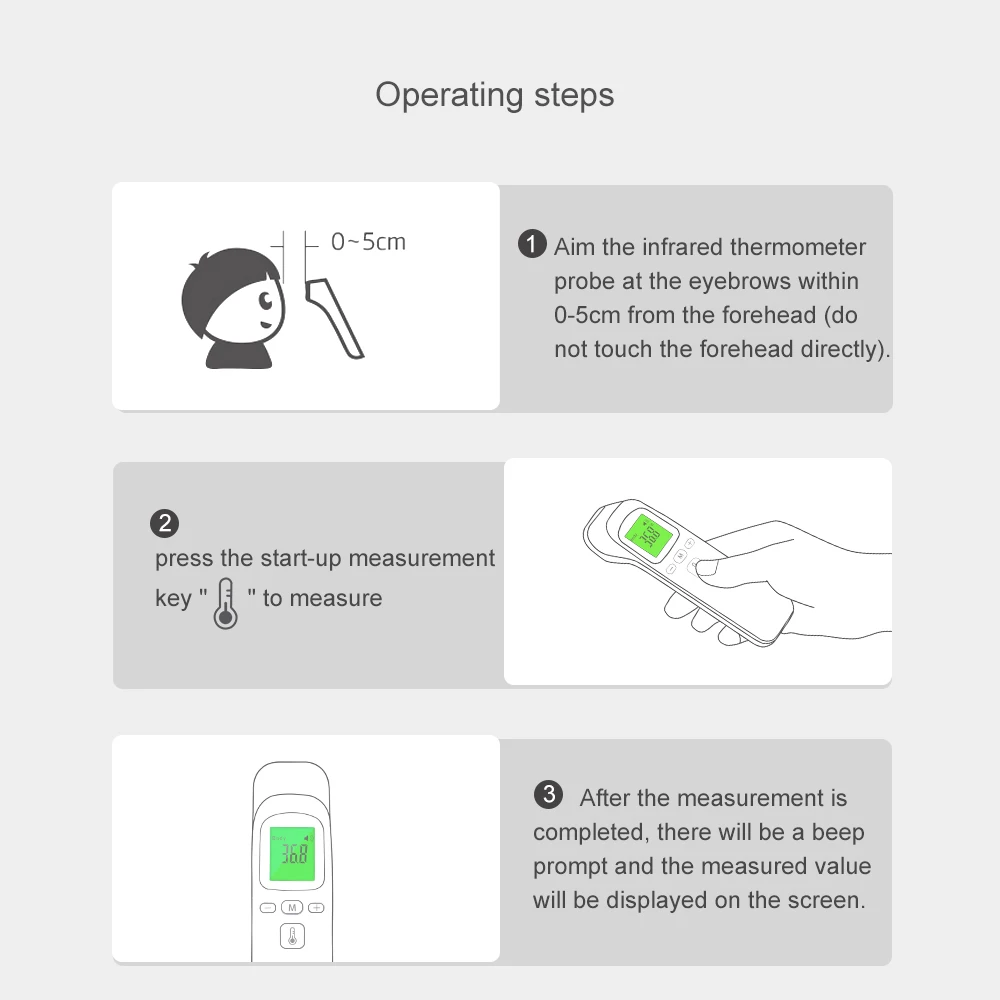 Operating steps

0~5cm

1 Aim the infrared thermometer probe at the eyebrows within 0-5cm from the forehead (do not touch the forehead directly).

2 press the start-up measurement key " " to measure

36.8

36.8

M

3 After the measurement is completed, there will be a beep prompt and the measured value will be displayed on the screen.