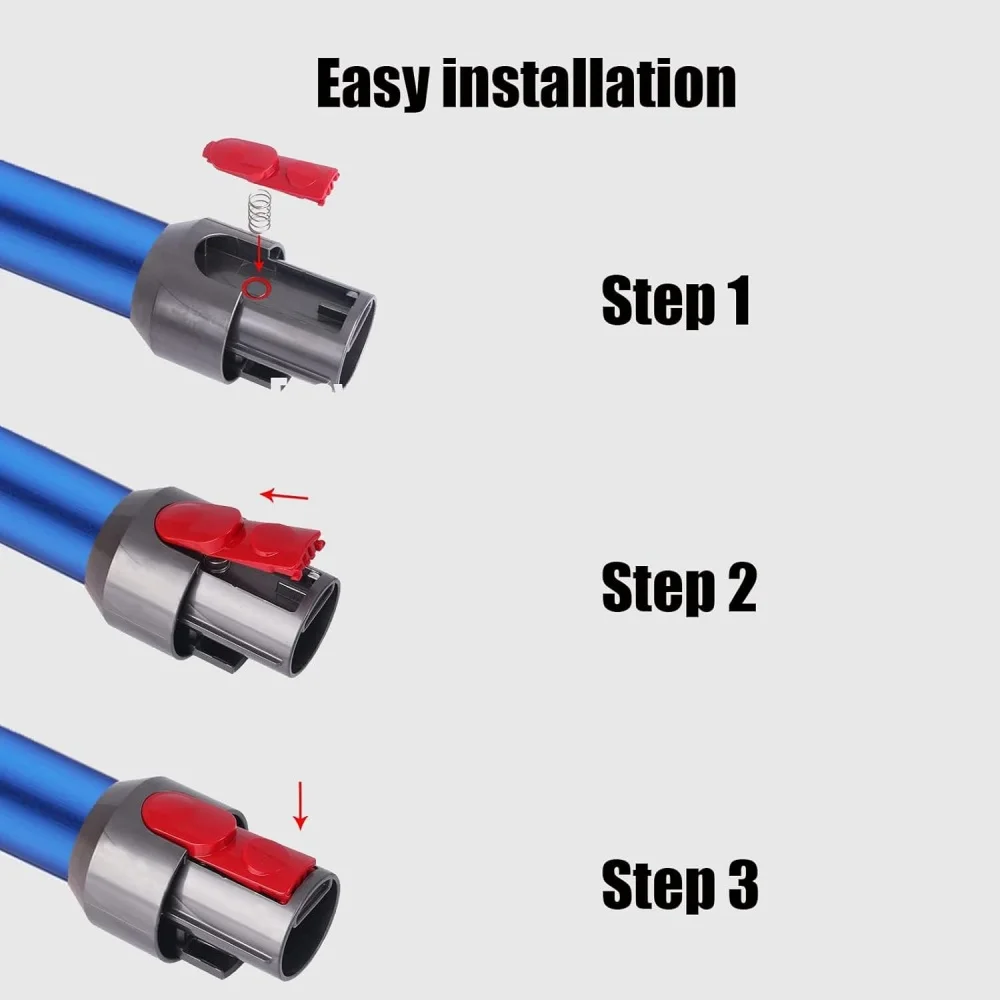 Easy installation

Step 1

Step 2

Step 3