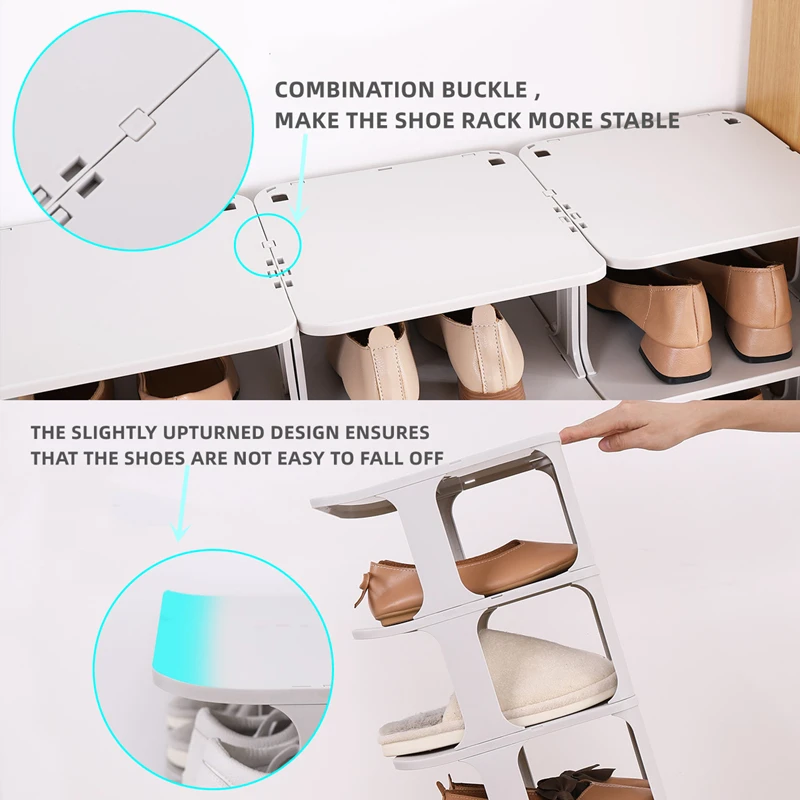 COMBINATION BUCKLE ,
MAKE THE SHOE RACK MORE STABLE

THE SLIGHTLY UPTURNED DESIGN ENSURES THAT THE SHOES ARE NOT EASY TO FALL OFF