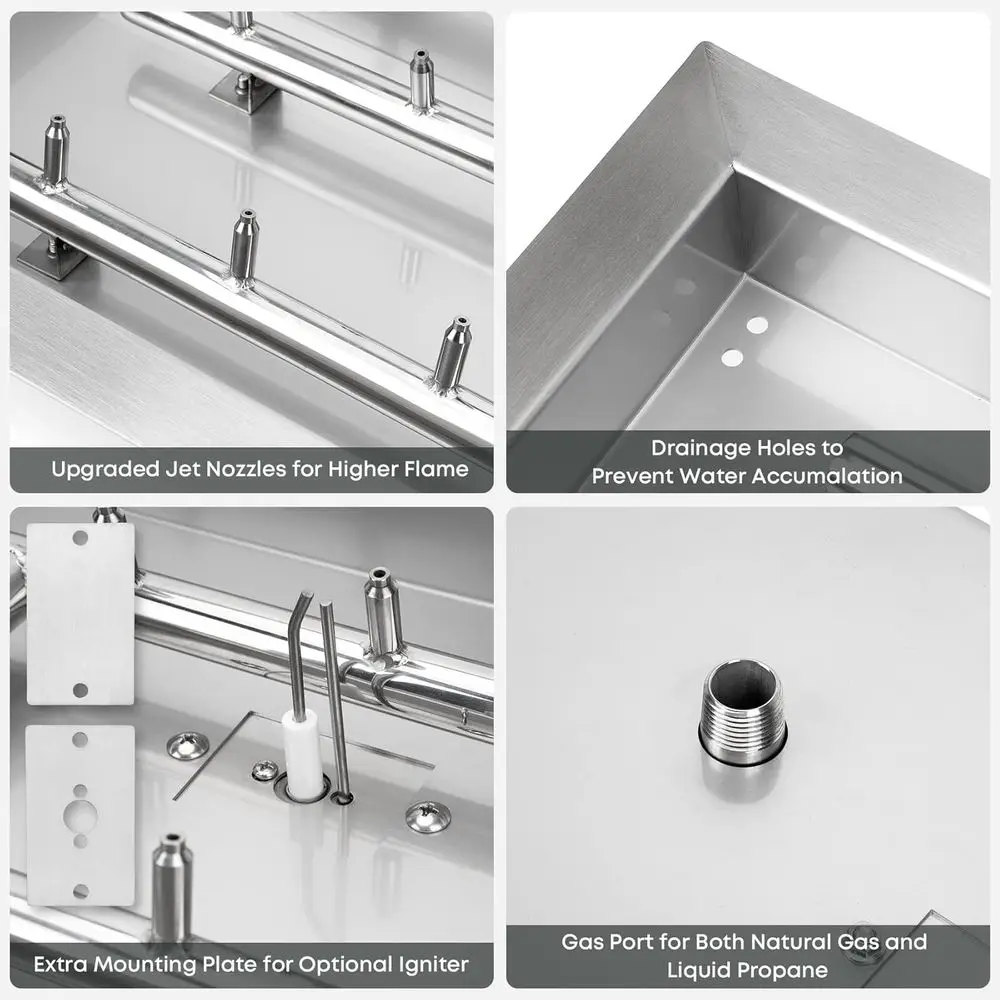 Upgraded Jet Nozzles for Higher Flame

Drainage Holes to Prevent Water Accumalation

Extra Mounting Plate for Optional Igniter

Gas Port for Both Natural Gas and Liquid Propane