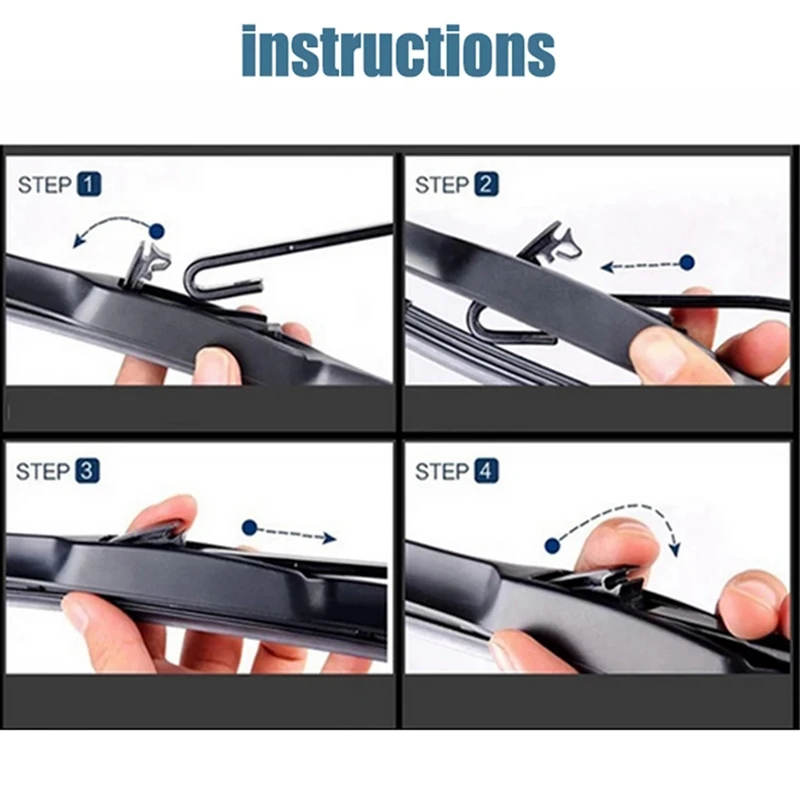 instructions

STEP 1

STEP 2

STEP 3

STEP 4