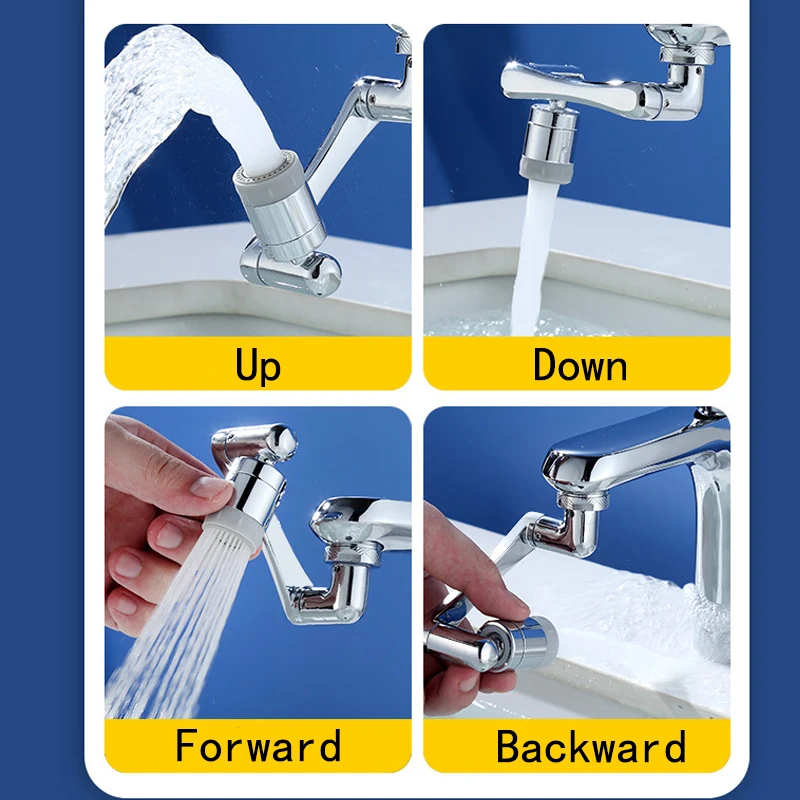 Up

Down

Forward

Backward