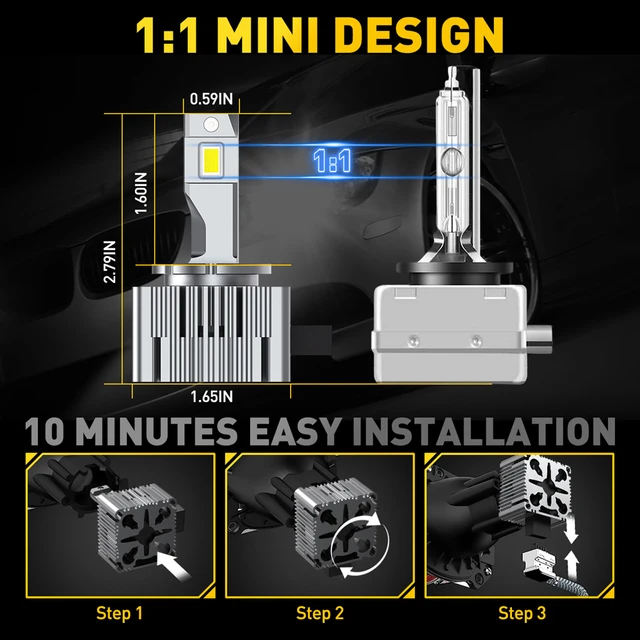 1:1 MINI DESIGN

0.59IN

1:1

1.60IN

2.79IN

1.65IN

10 MINUTES EASY INSTALLATION

Step 1

Step 2

Step 3