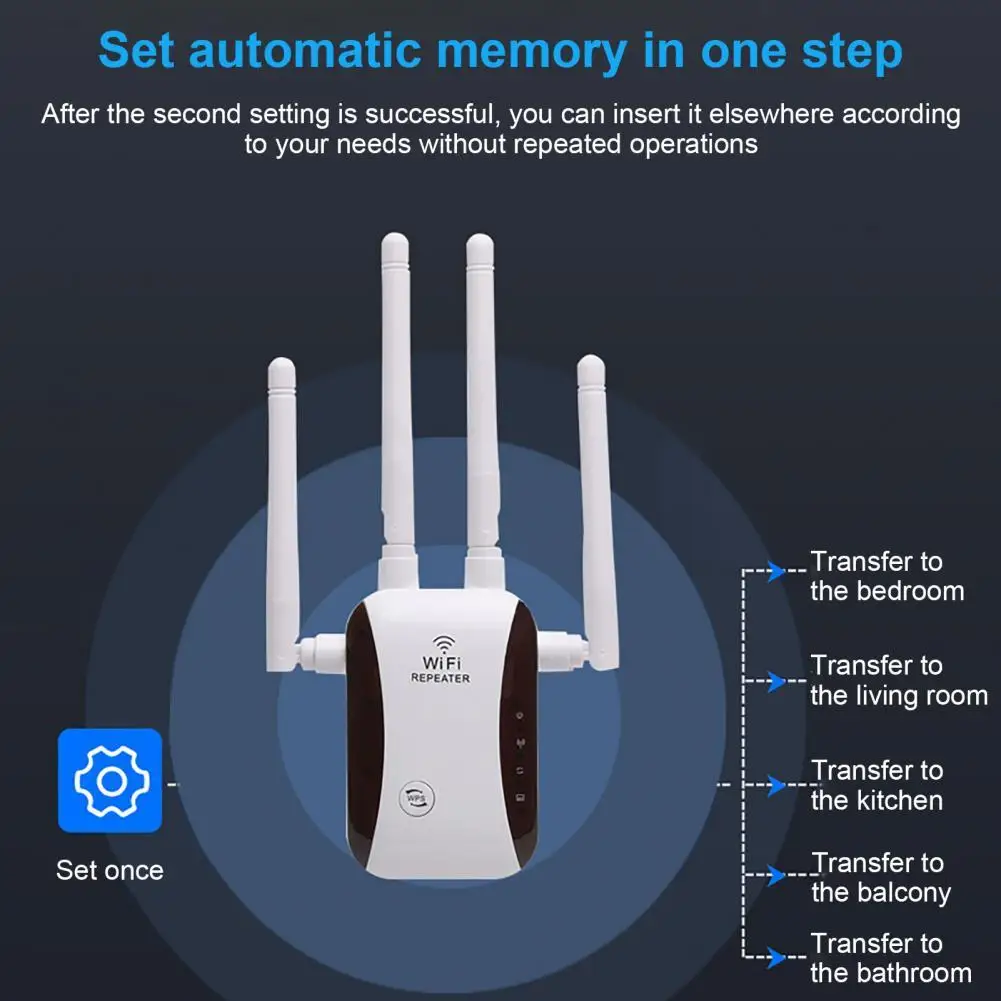 Set automatic memory in one step

After the second setting is successful, you can insert it elsewhere according to your needs without repeated operations

WiFi
REPEATER

WPS

Set once

Transfer to the bedroom

Transfer to the living room

Transfer to the kitchen

Transfer to the balcony

Transfer to the bathroom