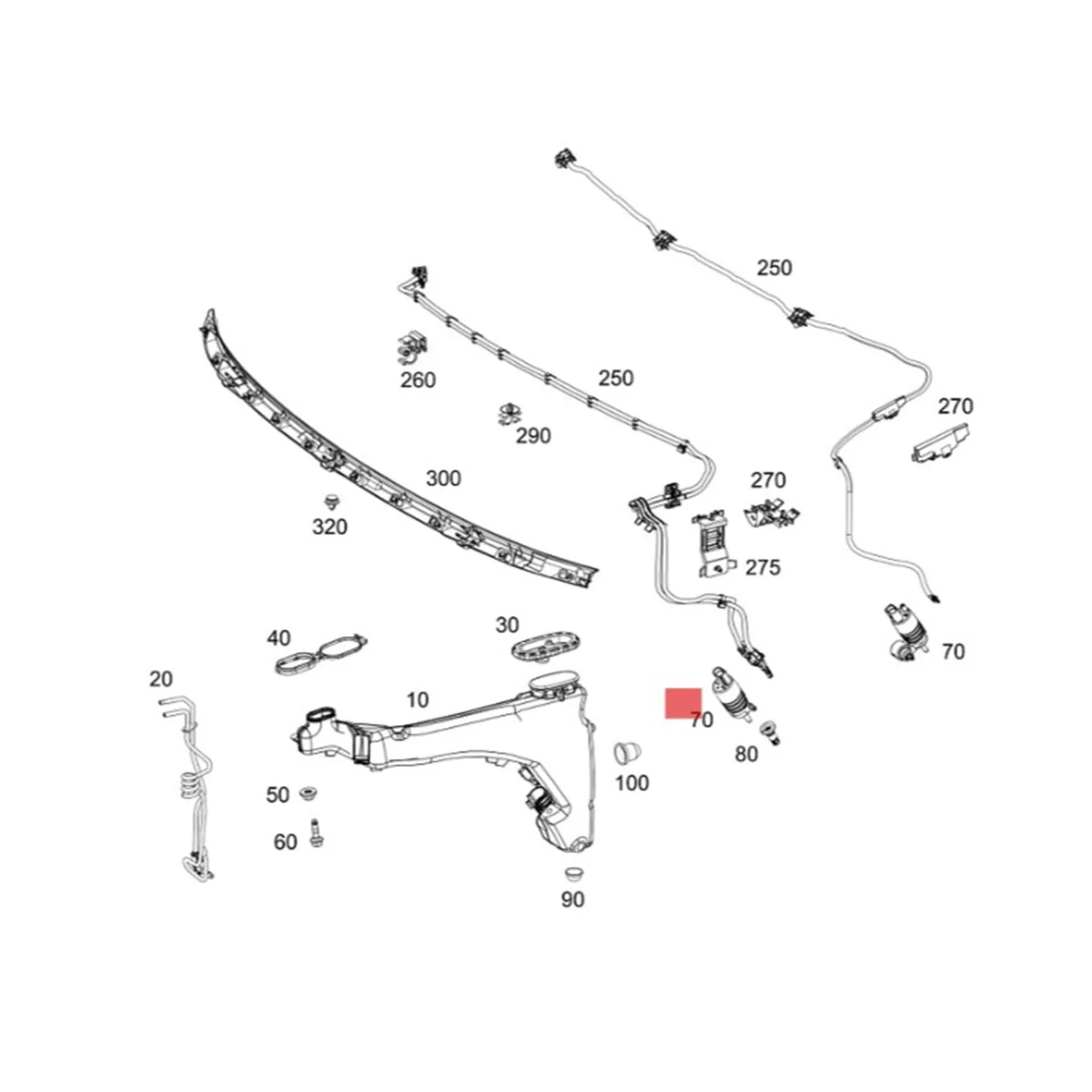 250

260

250

270

290

300

270

320

275

40

30

70

20

10

70

80

100

50

60

90