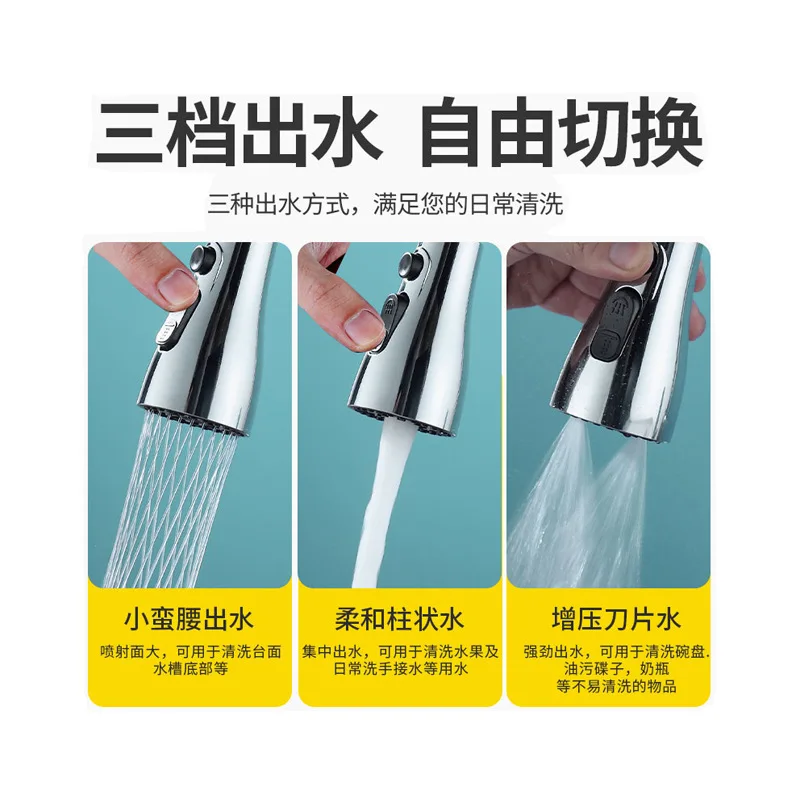 三档出水 自由切换

三种出水方式，满足您的日常清洗

小蛮腰出水

喷射面大，可用于清洗台面水槽底部等

柔和柱状水

集中出水，可用于清洗水果及日常洗手接水等用水

增压刀片水

强劲出水，可用于清洗碗盘.油污碟子，奶瓶等不易清洗的物品