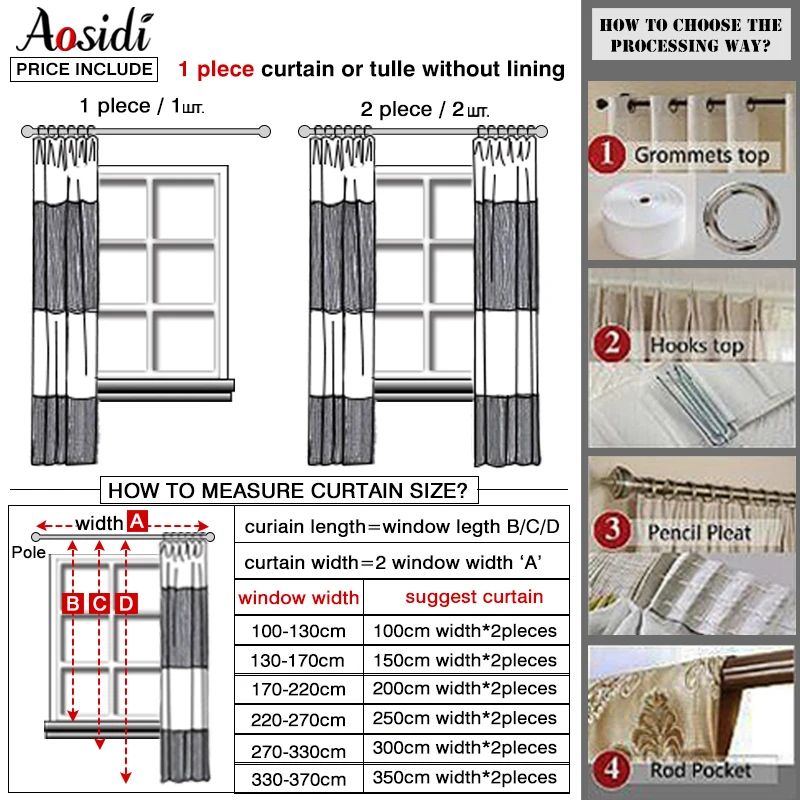 Aosidi
PRICE INCLUDE
1 plece curtain or tulle without lining

1 plece / 1шт.
2 plece / 2шт.

HOW TO MEASURE CURTAIN SIZE?

width A
Pole
B C D

curiain length=window legth B/C/D
curtain width=2 window width 'A'

| window width | suggest curtain |
|---|---|
| 100-130cm | 100cm width*2pleces |
| 130-170cm | 150cm width*2pleces |
| 170-220cm | 200cm width*2pleces |
| 220-270cm | 250cm width*2pleces |
| 270-330cm | 300cm width*2pleces |
| 330-370cm | 350cm width*2pleces |

HOW TO CHOOSE THE PROCESSING WAY?

1 Grommets top
2 Hooks top
3 Pencil Pleat
4 Rod Pocket