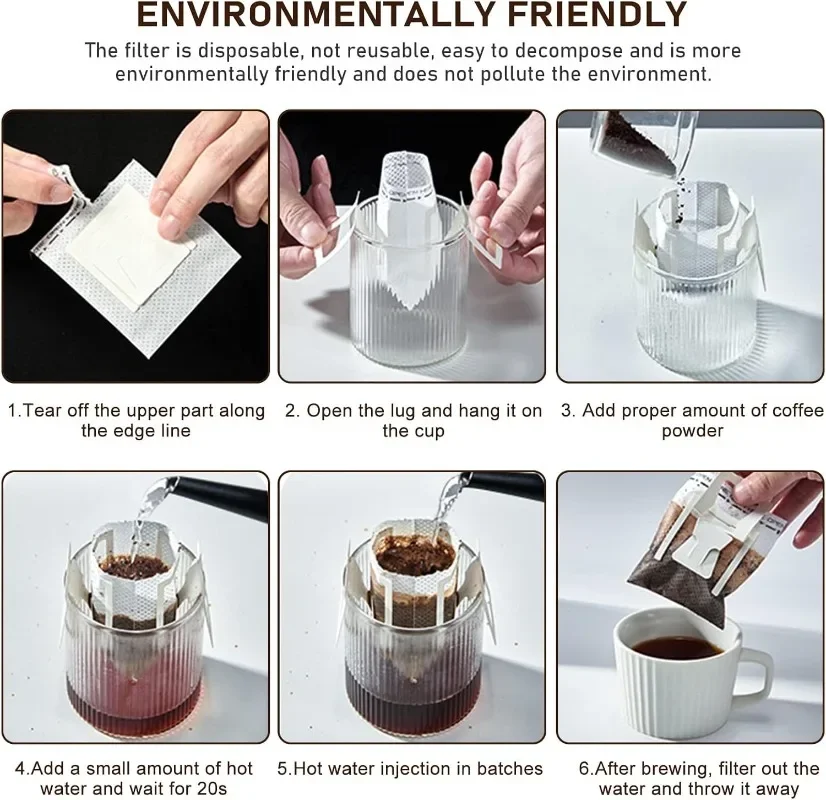 ENVIRONMENTALLY FRIENDLY

The filter is disposable, not reusable, easy to decompose and is more environmentally friendly and does not pollute the environment.

1.Tear off the upper part along the edge line

2. Open the lug and hang it on the cup

3. Add proper amount of coffee powder

4.Add a small amount of hot water and wait for 20s

5.Hot water injection in batches

6.After brewing, filter out the water and throw it away