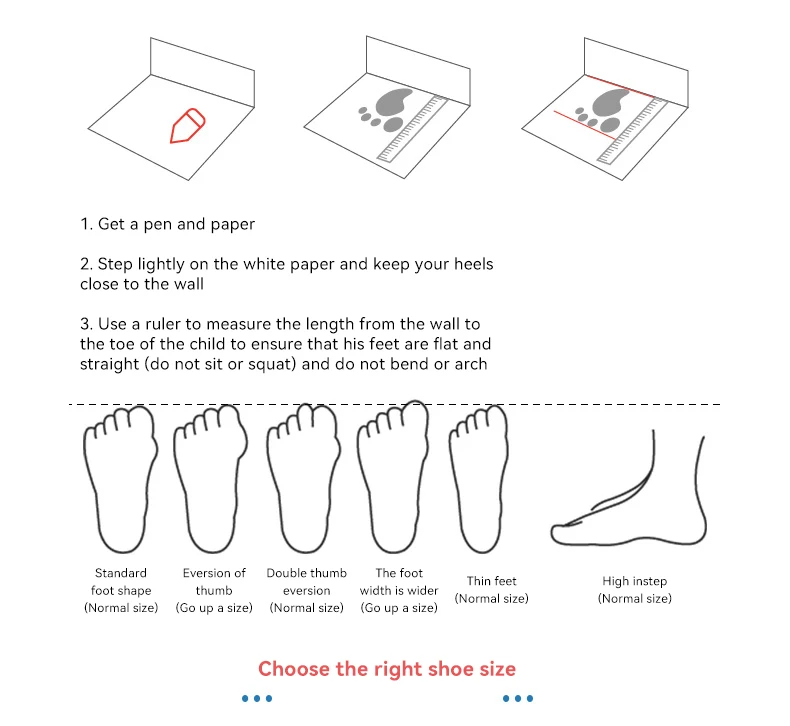 1. Get a pen and paper

2. Step lightly on the white paper and keep your heels close to the wall

3. Use a ruler to measure the length from the wall to the toe of the child to ensure that his feet are flat and straight (do not sit or squat) and do not bend or arch

Standard foot shape (Normal size)

Eversion of thumb (Go up a size)

Double thumb eversion (Normal size)

The foot width is wider (Go up a size)

Thin feet (Normal size)

High instep (Normal size)

Choose the right shoe size