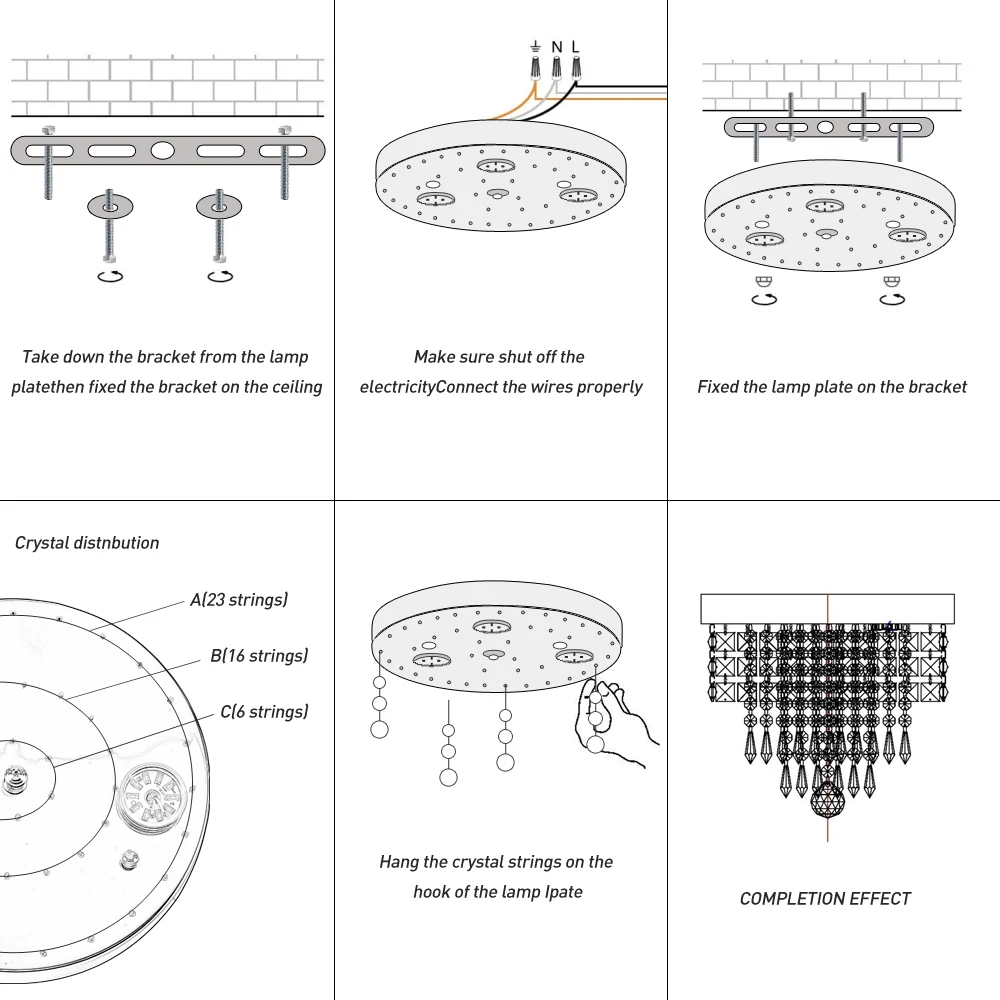 Take down the bracket from the lamp platethen fixed the bracket on the ceiling

N L

Make sure shut off the electricityConnect the wires properly

Fixed the lamp plate on the bracket

Crystal distnbution

A(23 strings)

B(16 strings)

C(6 strings)

Hang the crystal strings on the hook of the lamp lpate

COMPLETION EFFECT