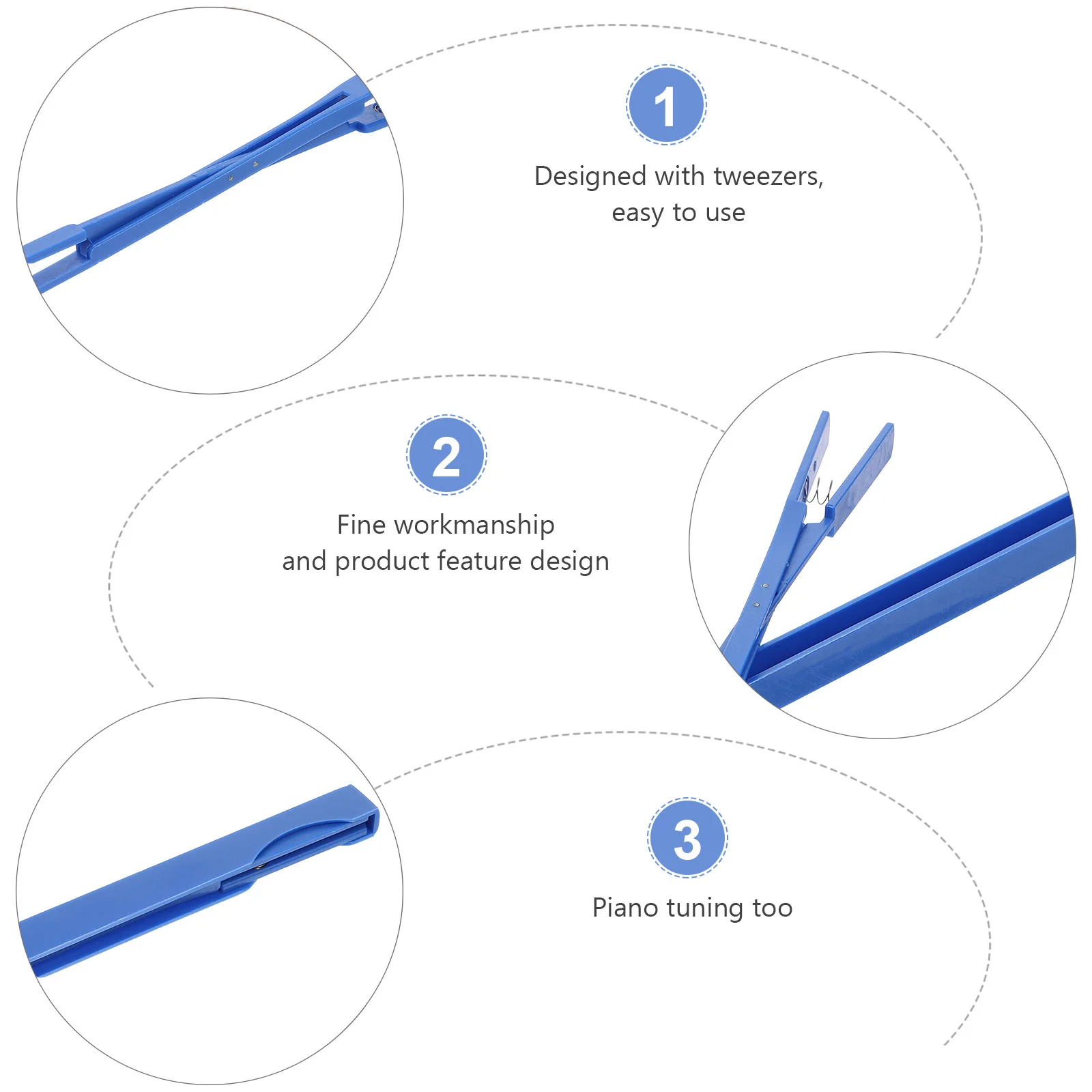 1

Designed with tweezers, easy to use

2

Fine workmanship and product feature design

3

Piano tuning too