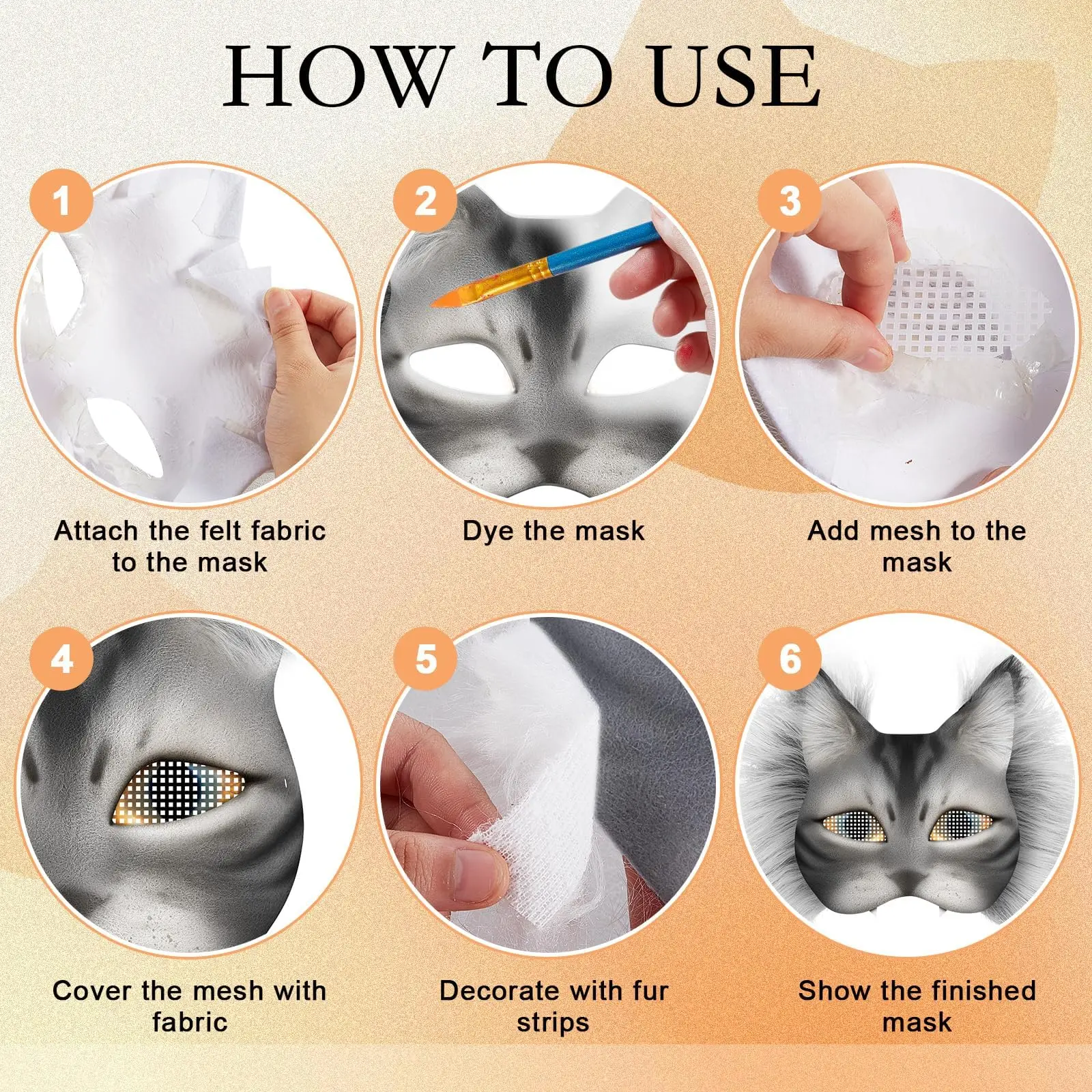 HOW TO USE

1
Attach the felt fabric to the mask

2
Dye the mask

3
Add mesh to the mask

4
Cover the mesh with fabric

5
Decorate with fur strips

6
Show the finished mask